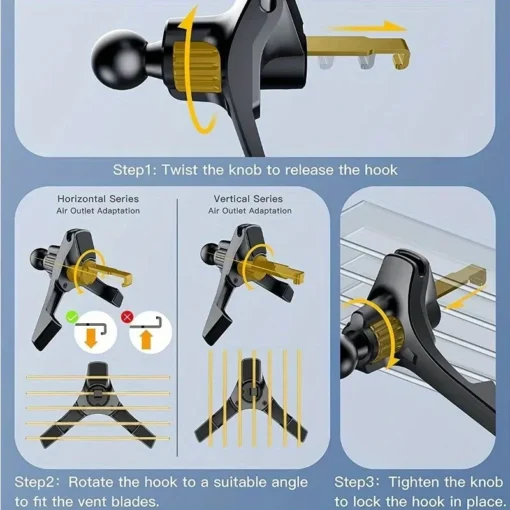 Step1: Twist the knob to release the hook

Horizontal Series
Air Outlet Adaptation

Vertical Series
Air Outlet Adaptation

Step2: Rotate the hook to a suitable angle to fit the vent blades.

Step3: Tighten the knob to lock the hook in place.