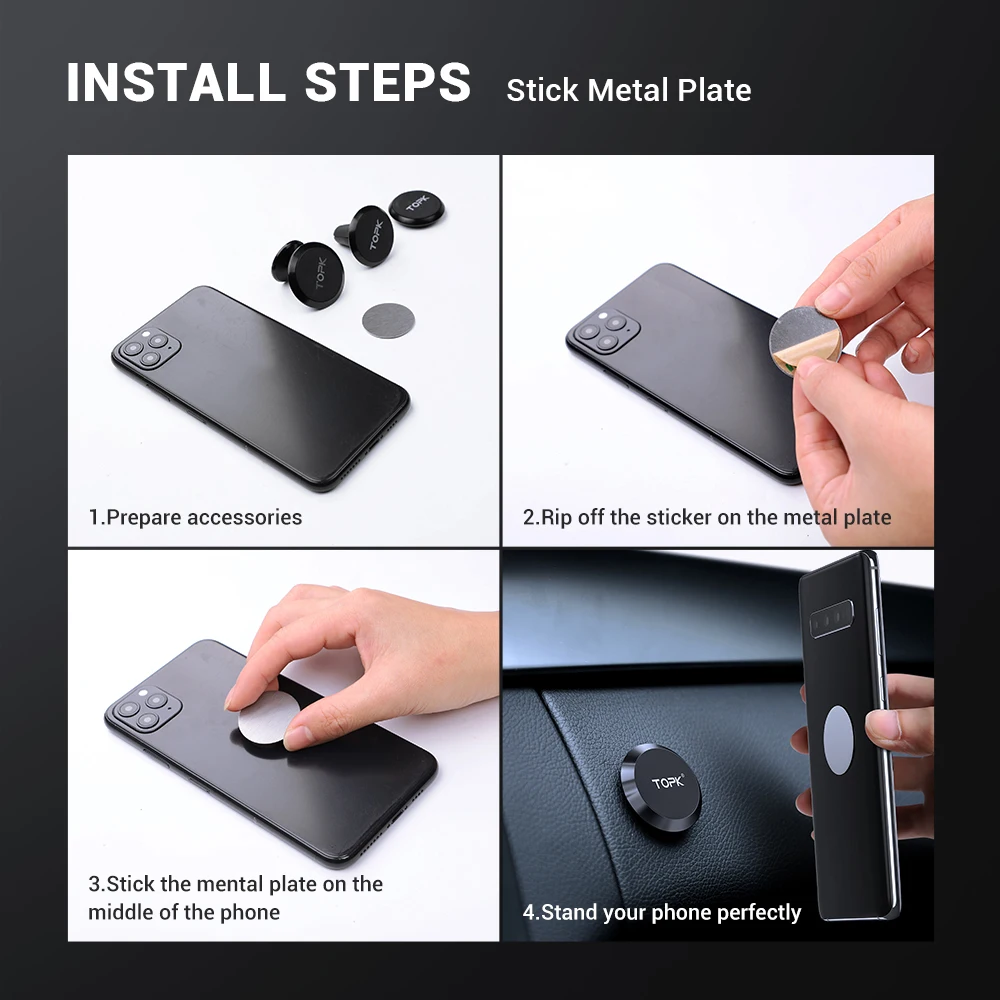 INSTALL STEPS Stick Metal Plate

TOPK

TOPK

TOPK

1.Prepare accessories

2.Rip off the sticker on the metal plate

3.Stick the mental plate on the middle of the phone

TOPK

4.Stand your phone perfectly