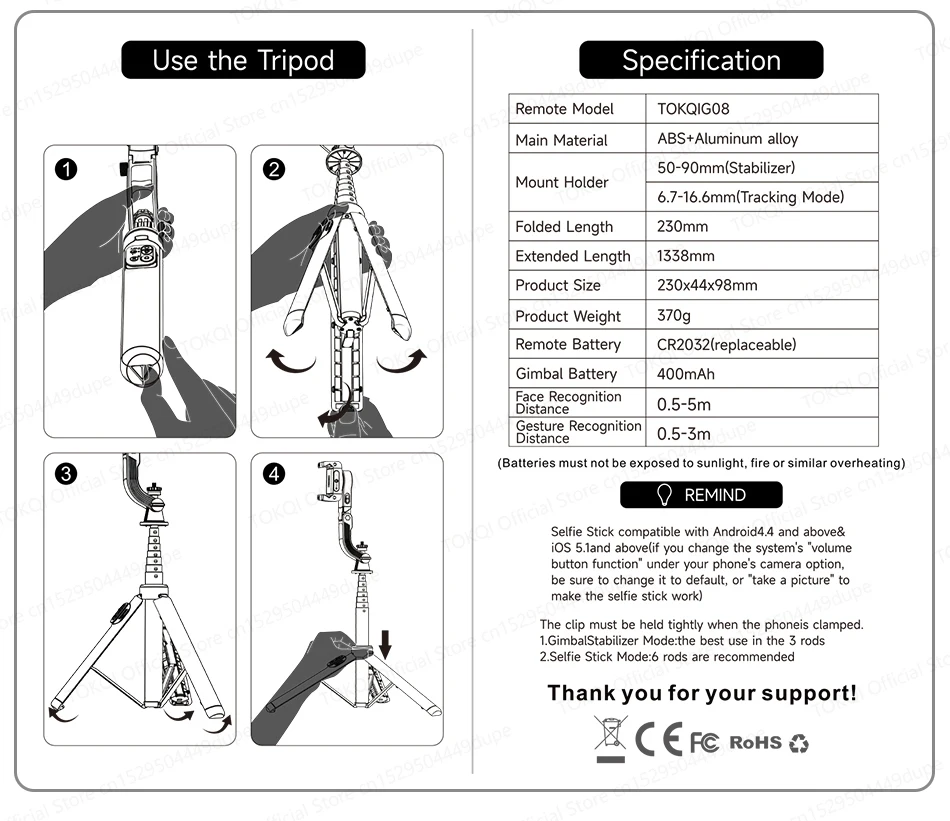 Use the Tripod

1

2

3

4

Specification

| Remote Model | TOKQIG08 |
|---|---|
| Main Material | ABS+Aluminum alloy |
| Mount Holder | 50-90mm(Stabilizer) |
| | 6.7-16.6mm(Tracking Mode) |
| Folded Length | 230mm |
| Extended Length | 1338mm |
| Product Size | 230x44x98mm |
| Product Weight | 370g |
| Remote Battery | CR2032(replaceable) |
| Gimbal Battery | 400mAh |
| Face Recognition Distance | 0.5-5m |
| Gesture Recognition Distance | 0.5-3m |

(Batteries must not be exposed to sunlight, fire or similar overheating)

REMIND

Selfie Stick compatible with Android4.4 and above& iOS 5.1and above(if you change the system's "volume button function" under your phone's camera option, be sure to change it to default, or "take a picture" to make the selfie stick work)

The clip must be held tightly when the phoneis clamped.
1.GimbalStabilizer Mode:the best use in the 3 rods
2.Selfie Stick Mode:6 rods are recommended

Thank you for your support!

CE FC RoHS

TOKQI Official Store cn1529504449dupe