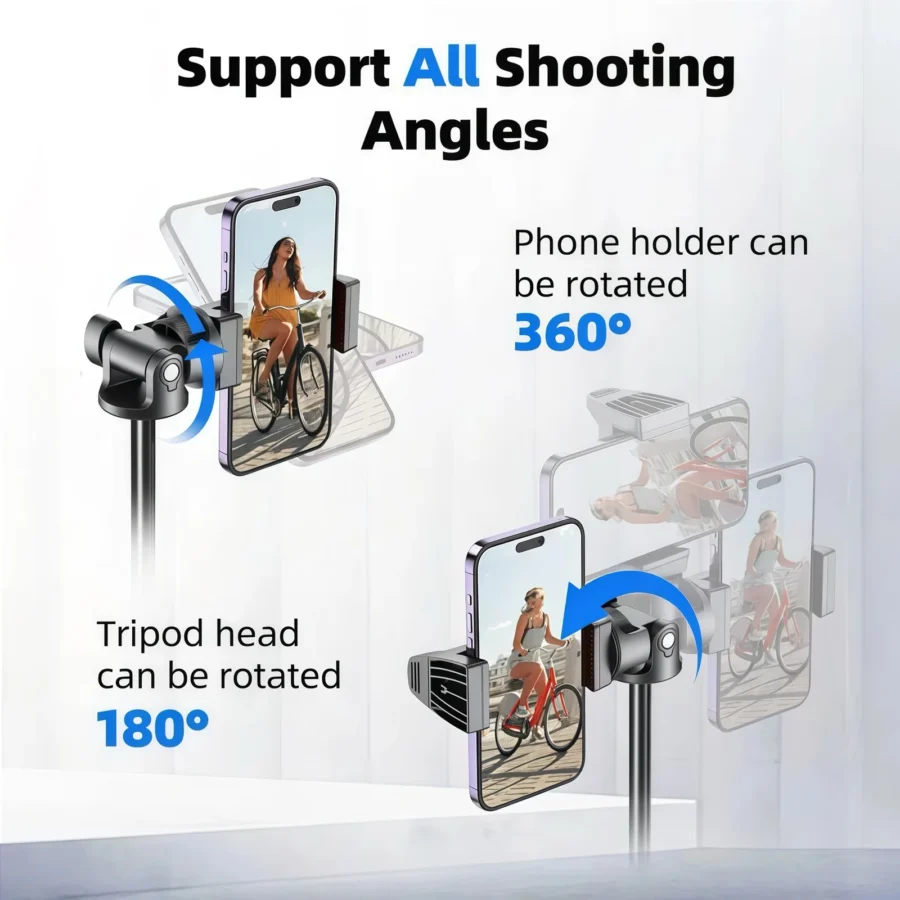 Support All Shooting Angles

Phone holder can be rotated
360°

Tripod head can be rotated
180°