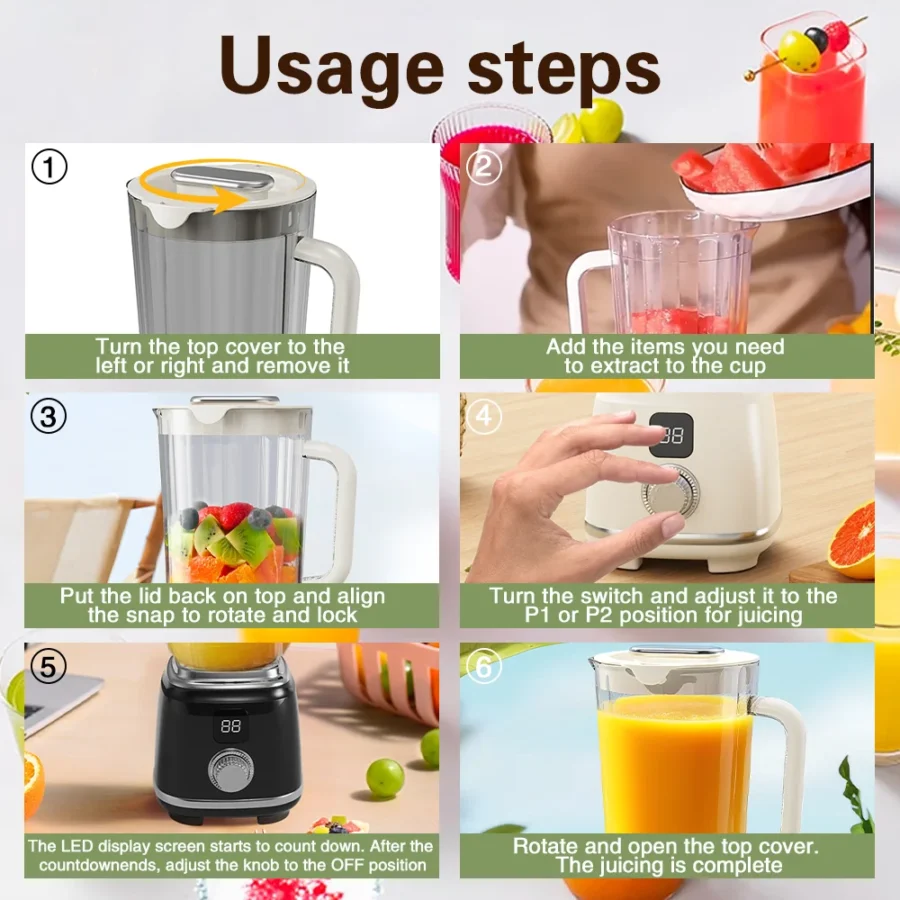 Usage steps

①
Turn the top cover to the left or right and remove it

②
Add the items you need to extract to the cup

③
Put the lid back on top and align the snap to rotate and lock

④
88
Turn the switch and adjust it to the P1 or P2 position for juicing

⑤
88
The LED display screen starts to count down. After the countdownends, adjust the knob to the OFF position

⑥
Rotate and open the top cover. The juicing is complete