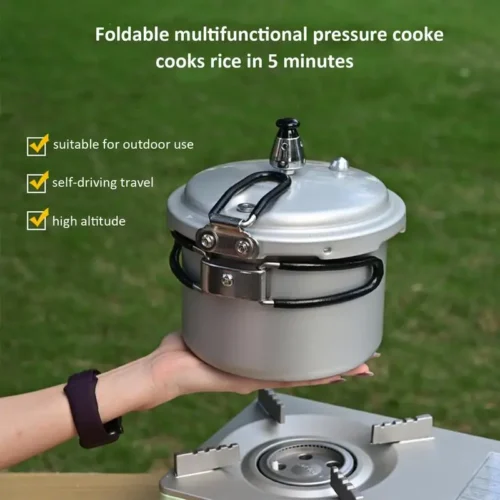 Foldable multifunctional pressure cooke
cooks rice in 5 minutes

suitable for outdoor use

self-driving travel

high altitude