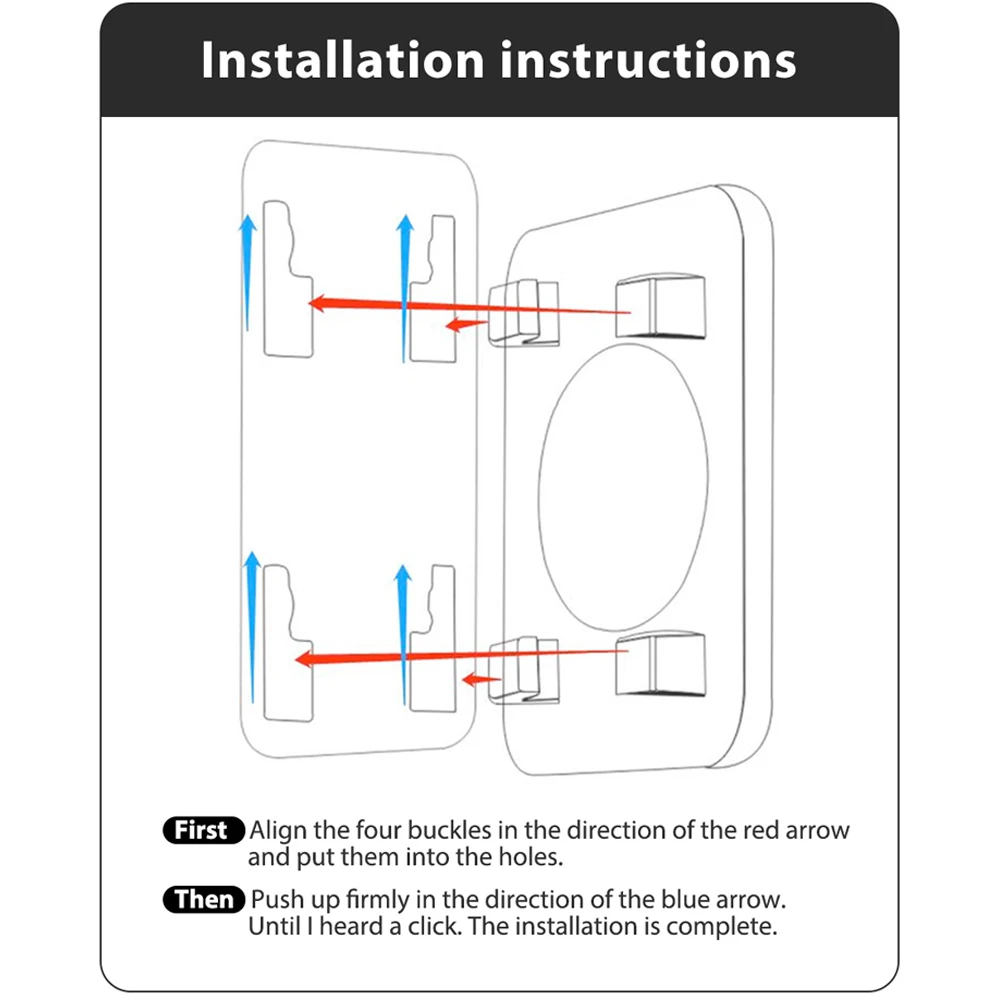 Installation instructions

First Align the four buckles in the direction of the red arrow and put them into the holes.

Then Push up firmly in the direction of the blue arrow. Until I heard a click. The installation is complete.