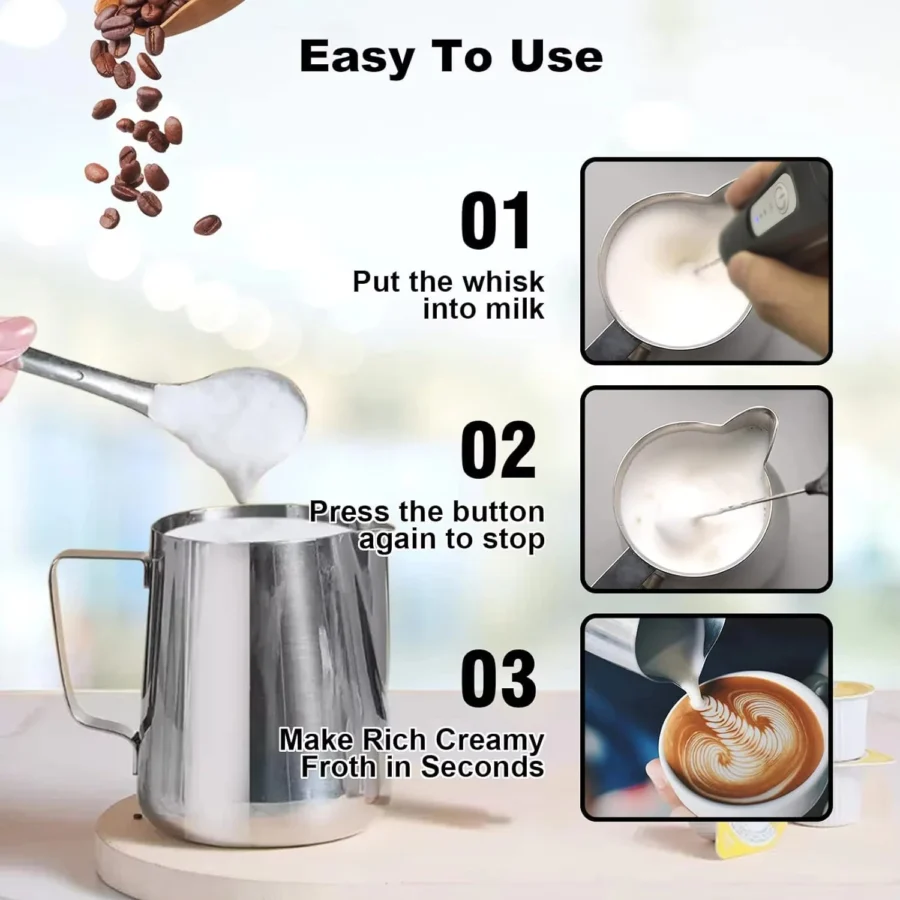 Easy To Use

01

Put the whisk into milk

02

Press the button again to stop

03

Make Rich Creamy Froth in Seconds