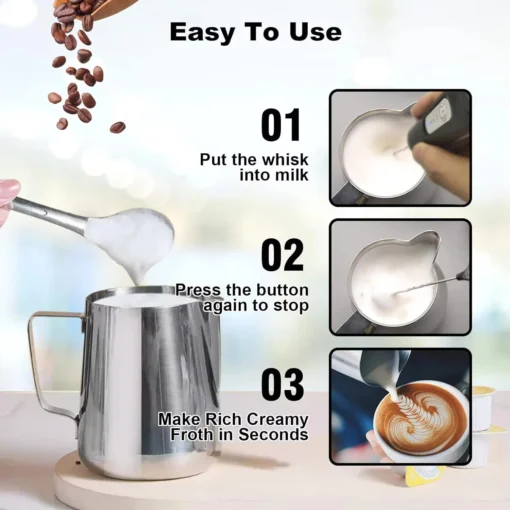 Easy To Use

01
Put the whisk into milk

02
Press the button again to stop

03
Make Rich Creamy Froth in Seconds