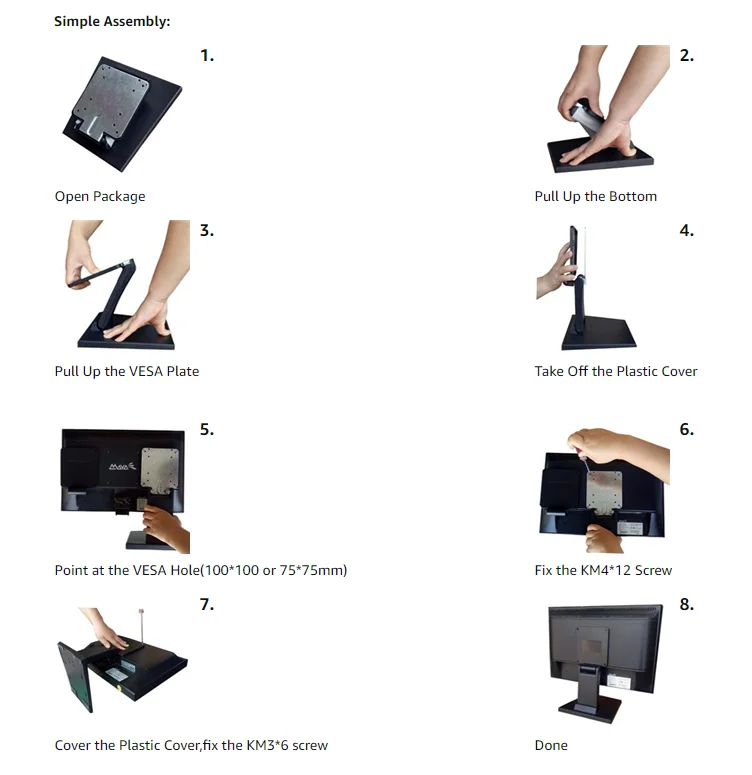 Simple Assembly:

1.

Open Package

2.

Pull Up the Bottom

3.

Pull Up the VESA Plate

4.

Take Off the Plastic Cover

5.

Point at the VESA Hole(100*100 or 75*75mm)

6.

Fix the KM4*12 Screw

7.

Cover the Plastic Cover,fix the KM3*6 screw

8.

Done