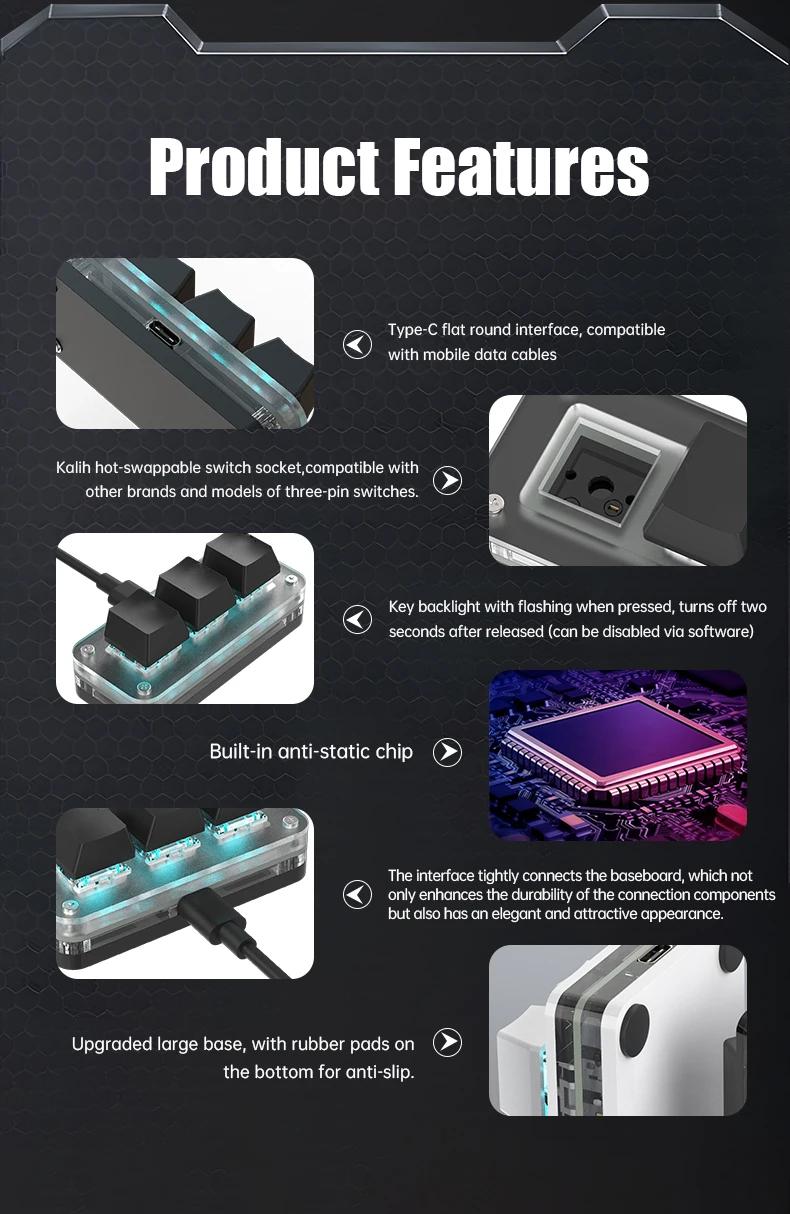 Product Features

Type-C flat round interface, compatible with mobile data cables

Kalih hot-swappable switch socket,compatible with other brands and models of three-pin switches.

Key backlight with flashing when pressed, turns off two seconds after released (can be disabled via software)

Built-in anti-static chip

The interface tightly connects the baseboard, which not only enhances the durability of the connection components but also has an elegant and attractive appearance.

Upgraded large base, with rubber pads on the bottom for anti-slip.