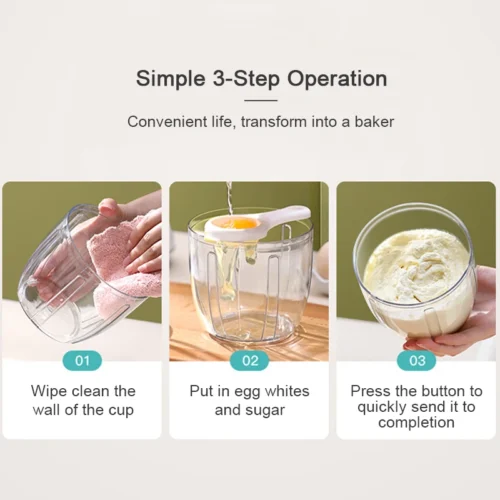 Simple 3-Step Operation

Convenient life, transform into a baker

01

Wipe clean the wall of the cup

02

Put in egg whites and sugar

03

Press the button to quickly send it to completion