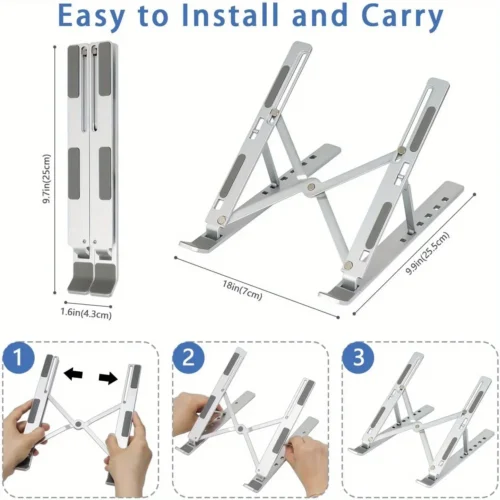 Easy to Install and Carry

9.7in(25cm)

1.6in(4.3cm)

18in(7cm)

9.9in(25.5cm)

1

2

3