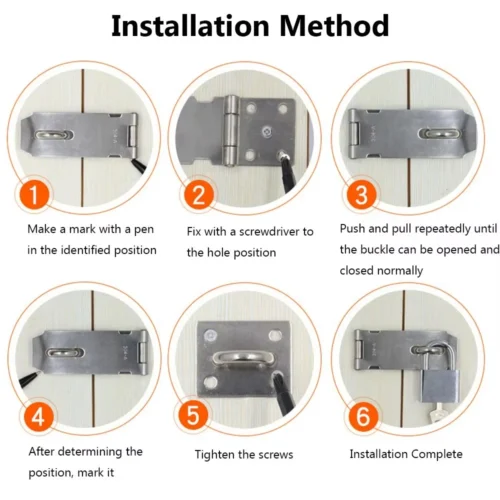 Installation Method

1
Make a mark with a pen in the identified position

2
Fix with a screwdriver to the hole position

3
Push and pull repeatedly until the buckle can be opened and closed normally

4
After determining the position, mark it

5
Tighten the screws

6
Installation Complete