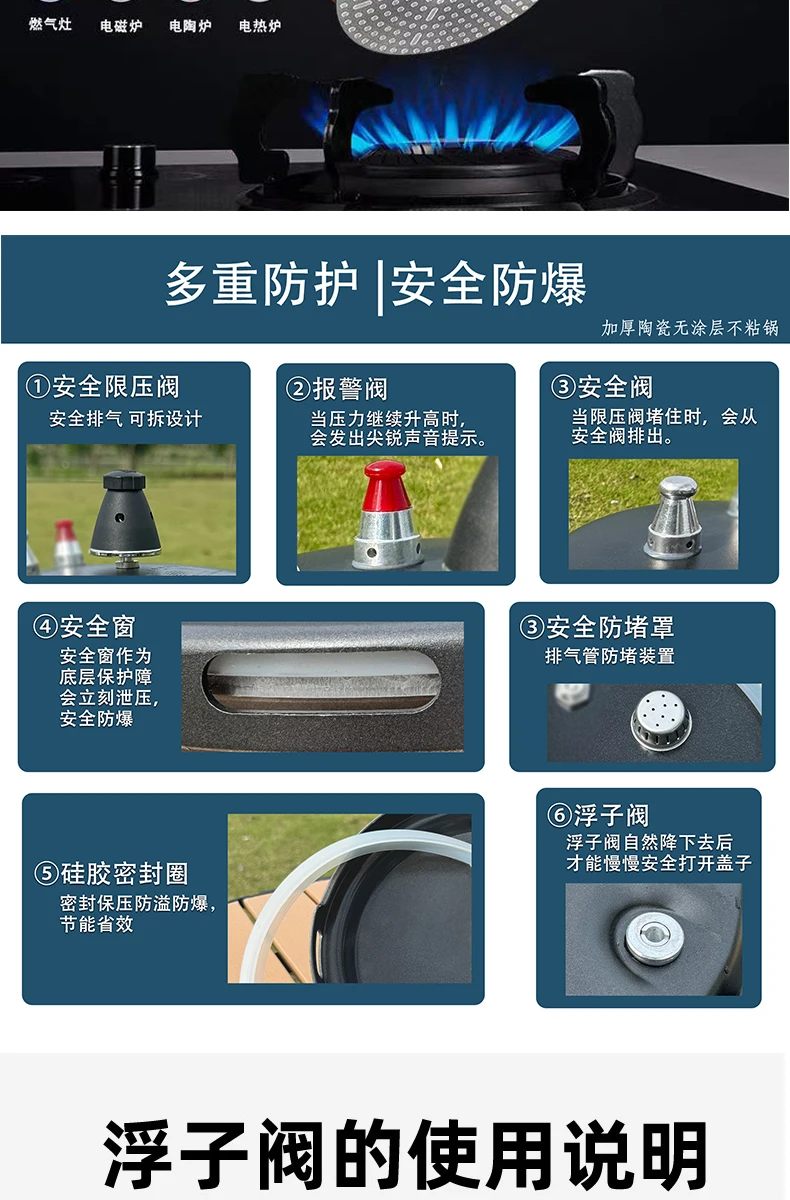 燃气灶 电磁炉 电陶炉 电热炉

多重防护 |安全防爆

加厚陶瓷无涂层不粘锅

①安全限压阀
安全排气 可拆设计

②报警阀
当压力继续升高时，会发出尖锐声音提示。

③安全阀
当限压阀堵住时，会从安全阀排出。

④安全窗
安全窗作为底层保护障会立刻泄压，安全防爆

③安全防堵罩
排气管防堵装置

⑤硅胶密封圈
密封保压防溢防爆，节能省效

⑥浮子阀
浮子阀自然降下去后才能慢慢安全打开盖子

浮子阀的使用说明