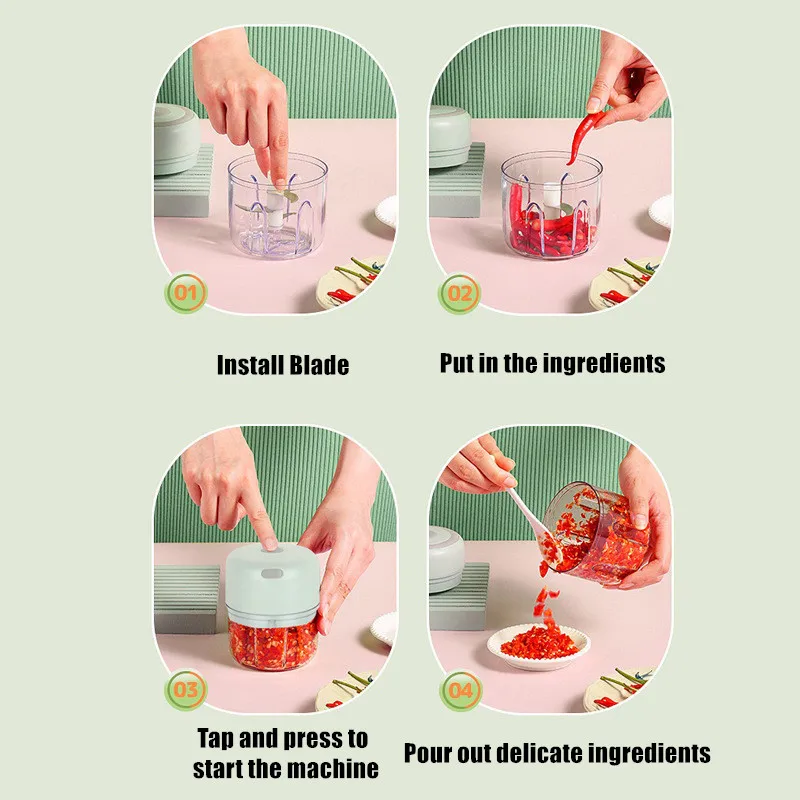 01

Install Blade

02

Put in the ingredients

03

Tap and press to start the machine

04

Pour out delicate ingredients