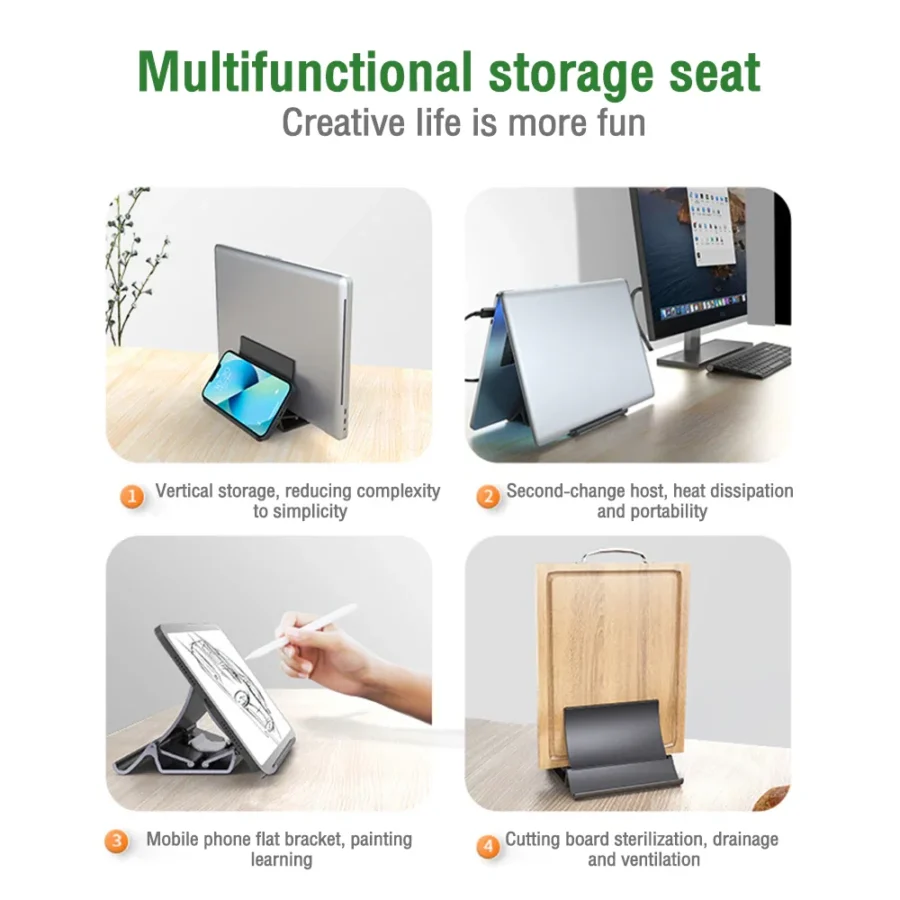 Multifunctional storage seat
Creative life is more fun

1 Vertical storage, reducing complexity to simplicity

2 Second-change host, heat dissipation and portability

3 Mobile phone flat bracket, painting learning

4 Cutting board sterilization, drainage and ventilation