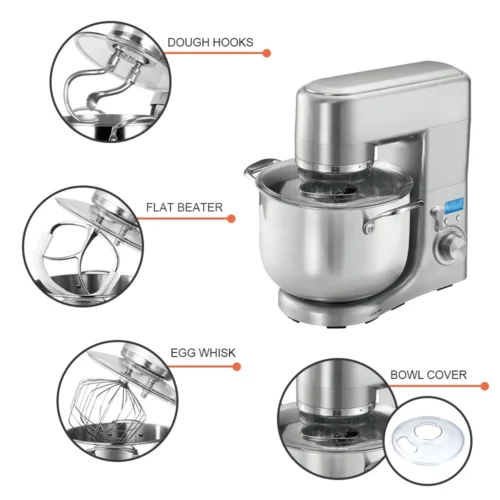 DOUGH HOOKS

FLAT BEATER

EGG WHISK

BOWL COVER