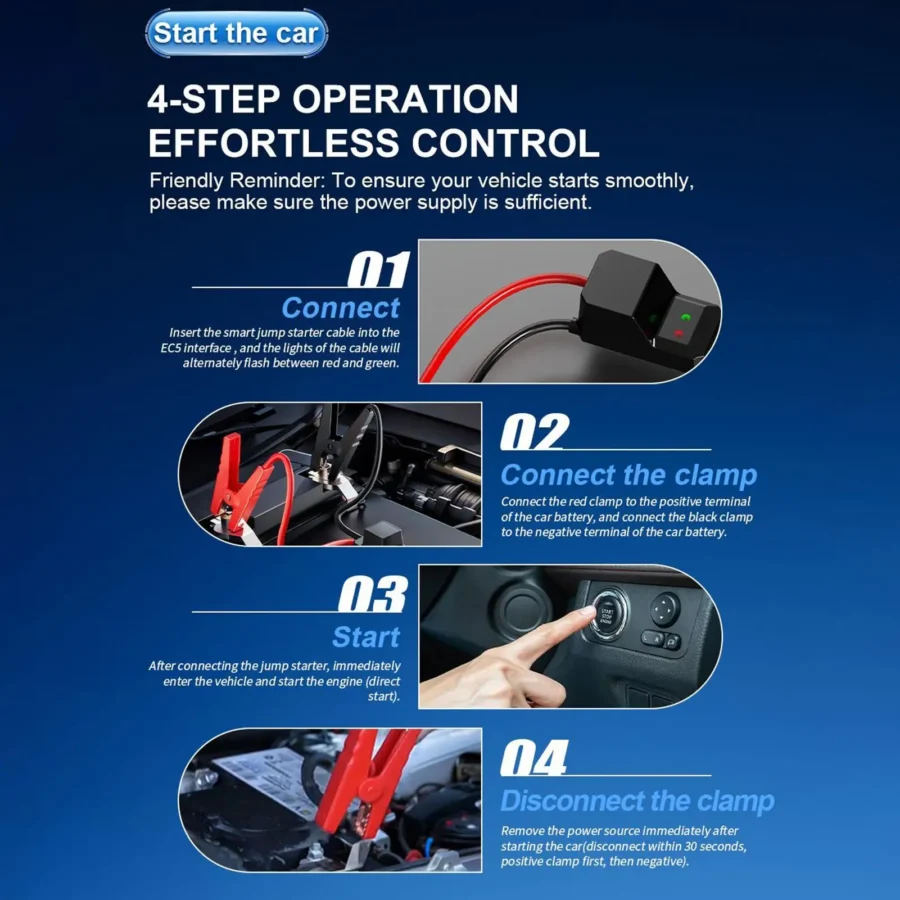 Start the car

4-STEP OPERATION
EFFORTLESS CONTROL

Friendly Reminder: To ensure your vehicle starts smoothly, please make sure the power supply is sufficient.

01
Connect
Insert the smart jump starter cable into the EC5 interface , and the lights of the cable will alternately flash between red and green.

02
Connect the clamp
Connect the red clamp to the positive terminal of the car battery, and connect the black clamp to the negative terminal of the car battery.

03
Start
After connecting the jump starter, immediately enter the vehicle and start the engine (direct start).

START
STOP
ENGINE

04
Disconnect the clamp
Remove the power source immediately after starting the car(disconnect within 30 seconds, positive clamp first, then negative).