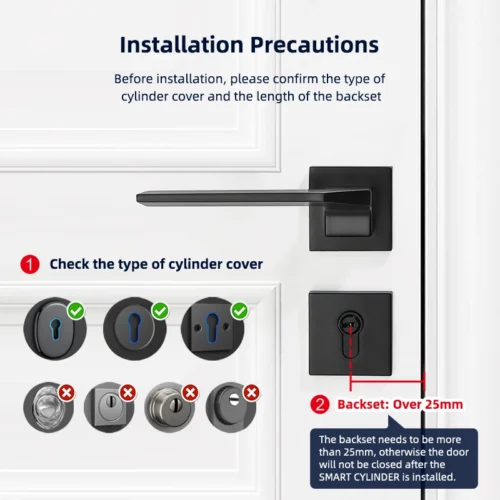 Installation Precautions

Before installation, please confirm the type of cylinder cover and the length of the backset

1 Check the type of cylinder cover

2 Backset: Over 25mm

The backset needs to be more than 25mm, otherwise the door will not be closed after the SMART CYLINDER is installed.