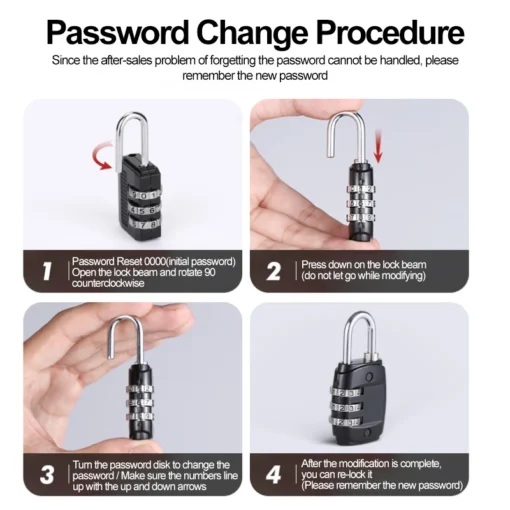 Password Change Procedure

Since the after-sales problem of forgetting the password cannot be handled, please remember the new password

1 Password Reset 0000(initial password) Open the lock beam and rotate 90 counterclockwise

2 Press down on the lock beam (do not let go while modifying)

3 Turn the password disk to change the password / Make sure the numbers line up with the up and down arrows

4 After the modification is complete, you can re-lock it (Please remember the new password)