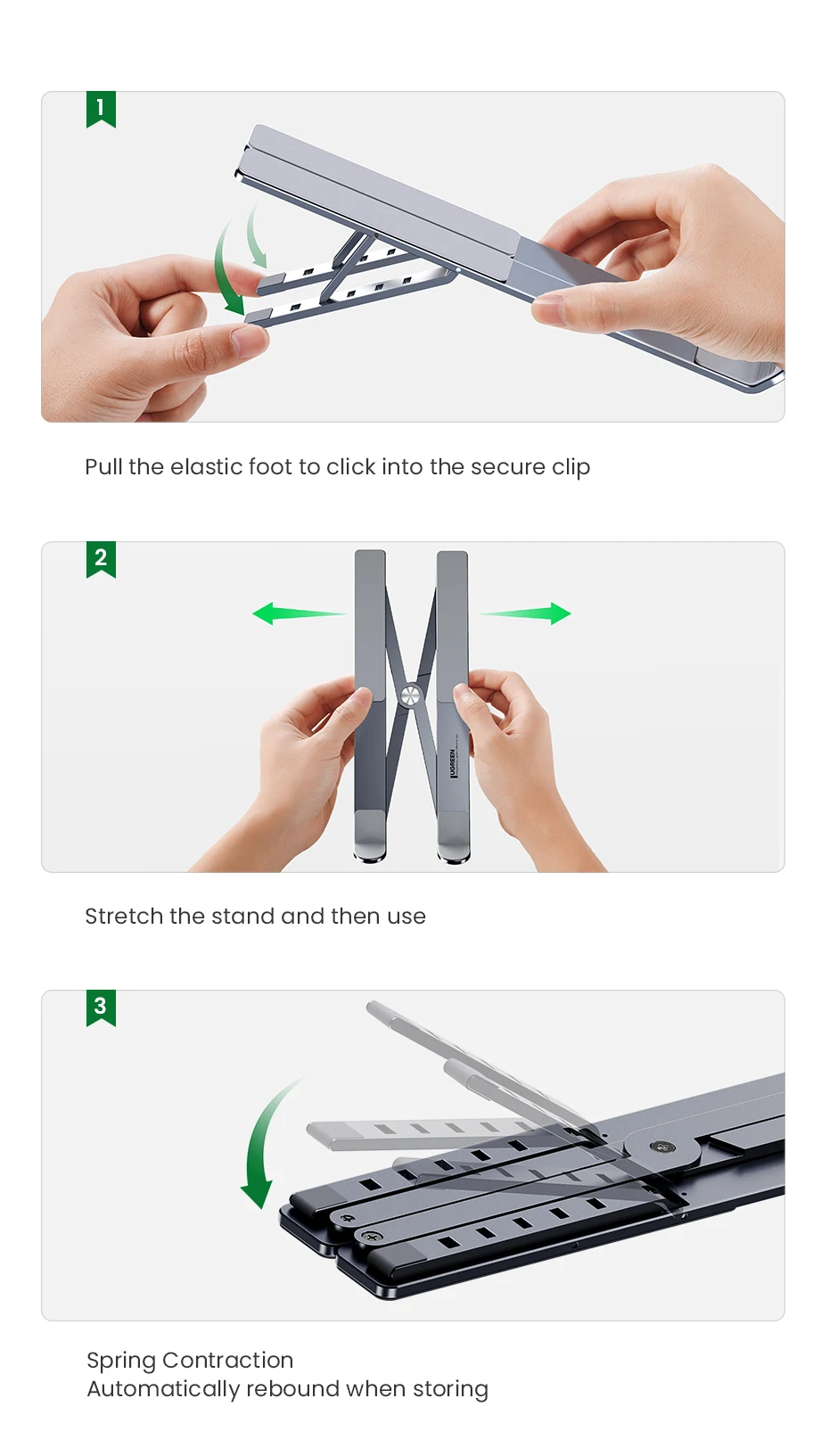 1

Pull the elastic foot to click into the secure clip

2

UGREEN

Stretch the stand and then use

3

Spring Contraction
Automatically rebound when storing