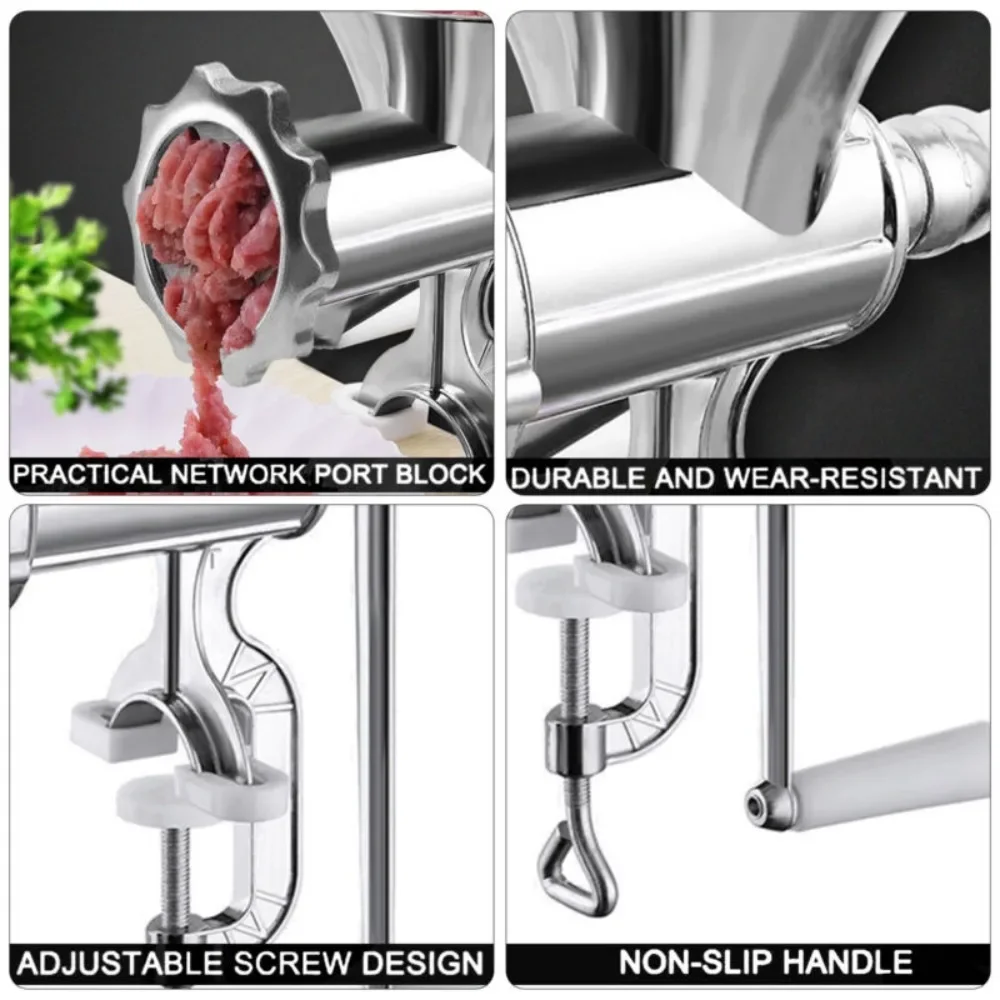 PRACTICAL NETWORK PORT BLOCK

DURABLE AND WEAR-RESISTANT

ADJUSTABLE SCREW DESIGN

NON-SLIP HANDLE