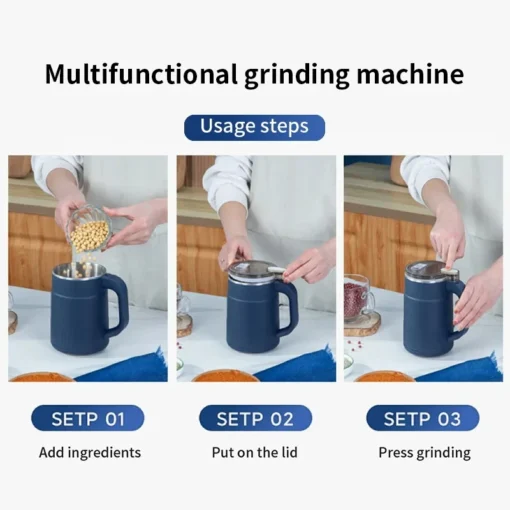 Multifunctional grinding machine

Usage steps

SETP 01

Add ingredients

SETP 02

Put on the lid

SETP 03

Press grinding