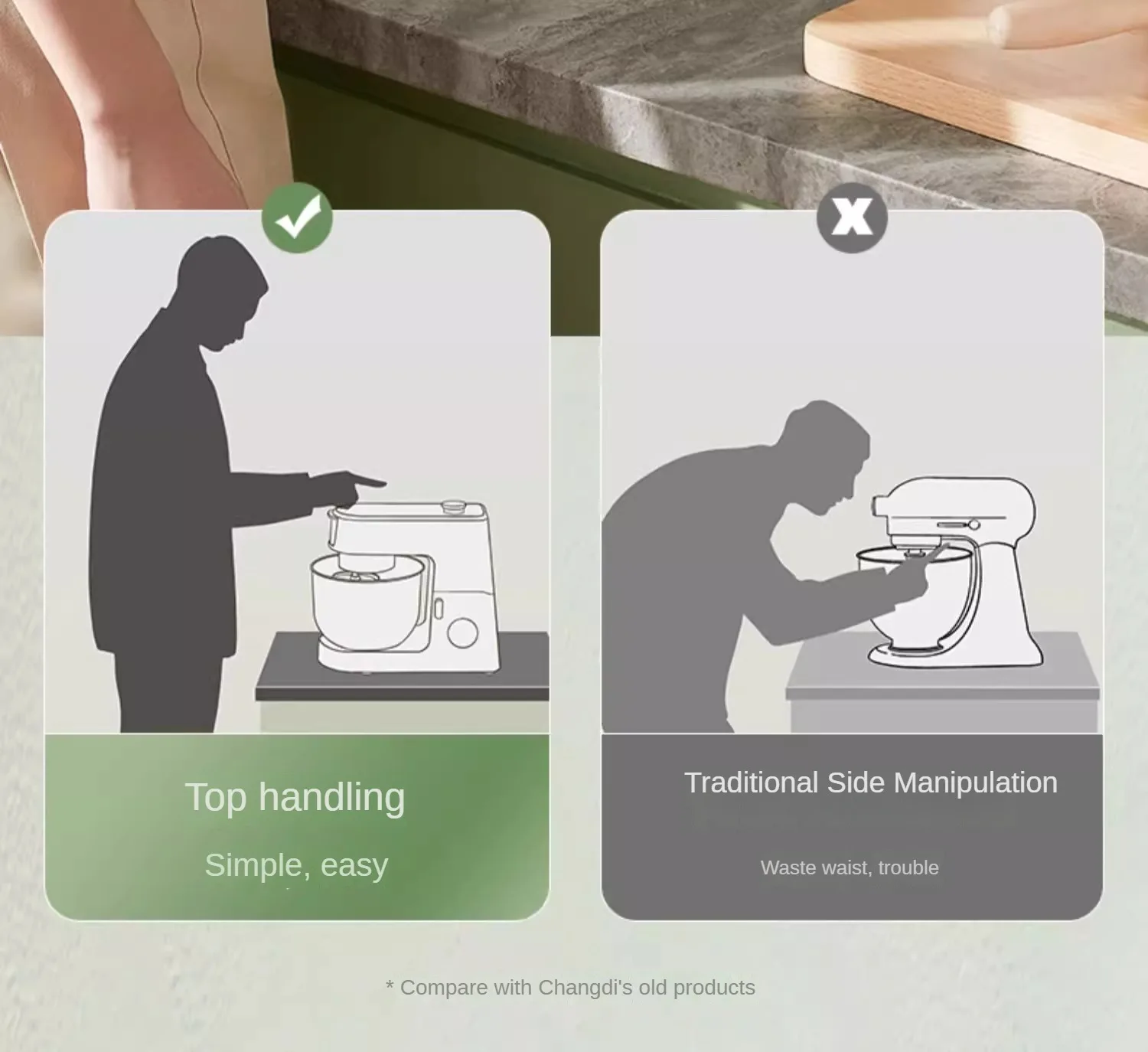 Top handling

Simple, easy

Traditional Side Manipulation

Waste waist, trouble

* Compare with Changdi's old products