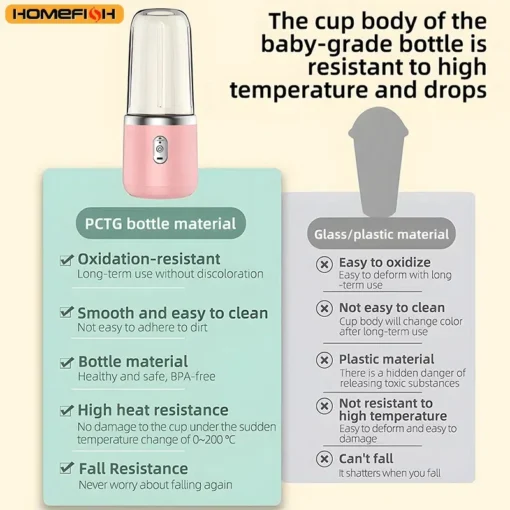 HOMEFISH

The cup body of the baby-grade bottle is resistant to high temperature and drops

PCTG bottle material

Oxidation-resistant
Long-term use without discoloration

Smooth and easy to clean
Not easy to adhere to dirt

Bottle material
Healthy and safe, BPA-free

High heat resistance
No damage to the cup under the sudden temperature change of 0~200 ℃

Fall Resistance
Never worry about falling again

Glass/plastic material

Easy to oxidize
Easy to deform with long -term use

Not easy to clean
Cup body will change color after long-term use

Plastic material
There is a hidden danger of releasing toxic substances

Not resistant to high temperature
Easy to deform and easy to damage

Can't fall
It shatters when you fall