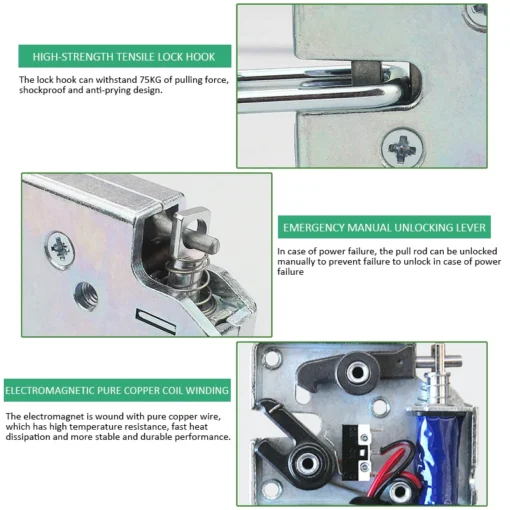 HIGH-STRENGTH TENSILE LOCK HOOK

The lock hook can withstand 75KG of pulling force, shockproof and anti-prying design.

EMERGENCY MANUAL UNLOCKING LEVER

In case of power failure, the pull rod can be unlocked manually to prevent failure to unlock in case of power failure

ELECTROMAGNETIC PURE COPPER COIL WINDING

The electromagnet is wound with pure copper wire, which has high temperature resistance, fast heat dissipation and more stable and durable performance.