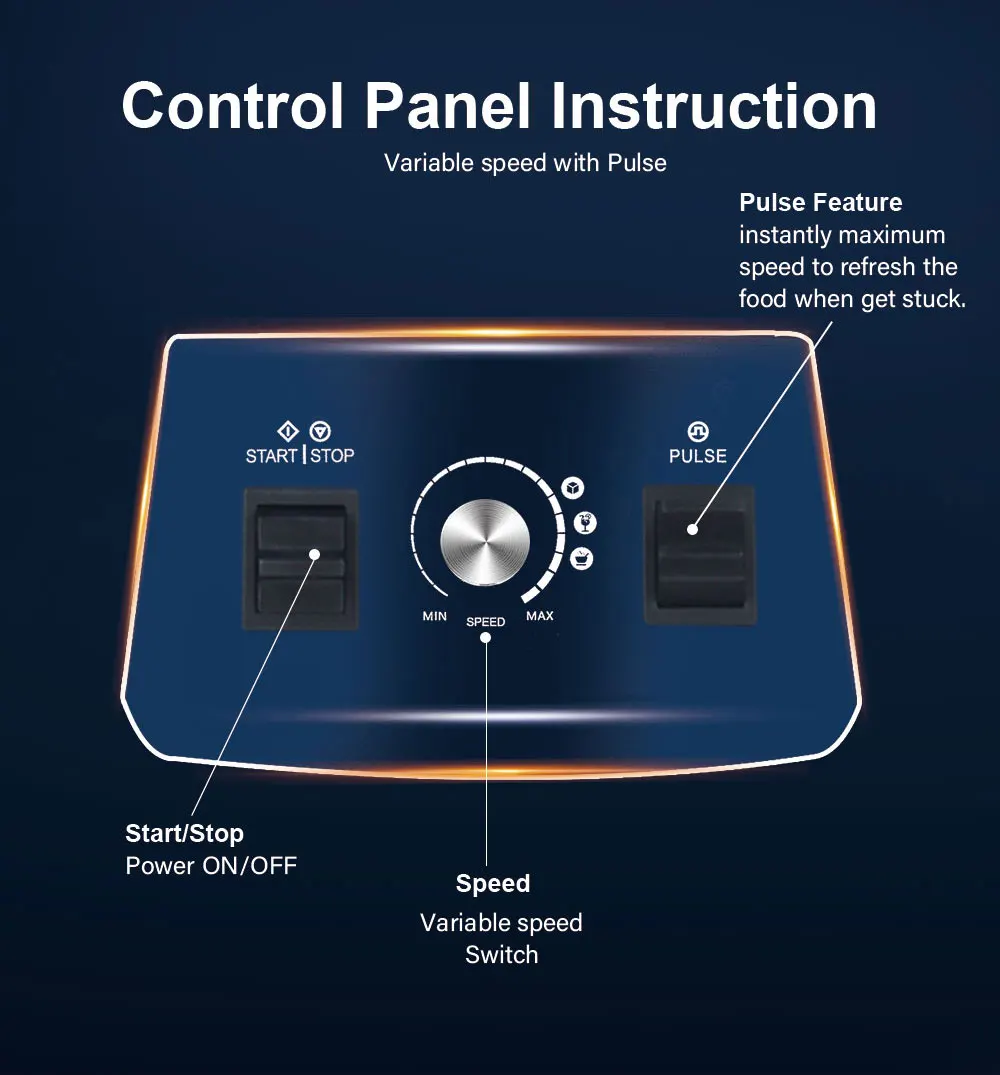 Control Panel Instruction

Variable speed with Pulse

Pulse Feature
instantly maximum speed to refresh the food when get stuck.

START | STOP

PULSE

MIN

SPEED

MAX

Start/Stop
Power ON/OFF

Speed
Variable speed Switch