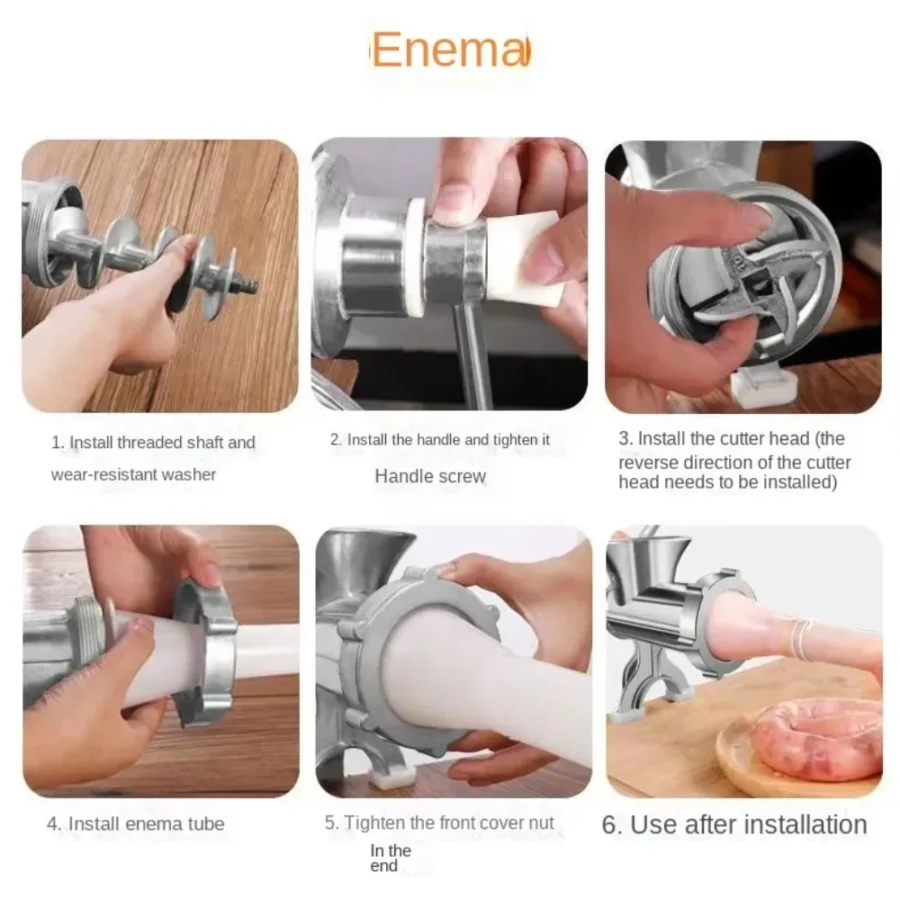 Enema

1. Install threaded shaft and wear-resistant washer

2. Install the handle and tighten it

Handle screw

3. Install the cutter head (the reverse direction of the cutter head needs to be installed)

4. Install enema tube

5. Tighten the front cover nut

In the end

6. Use after installation