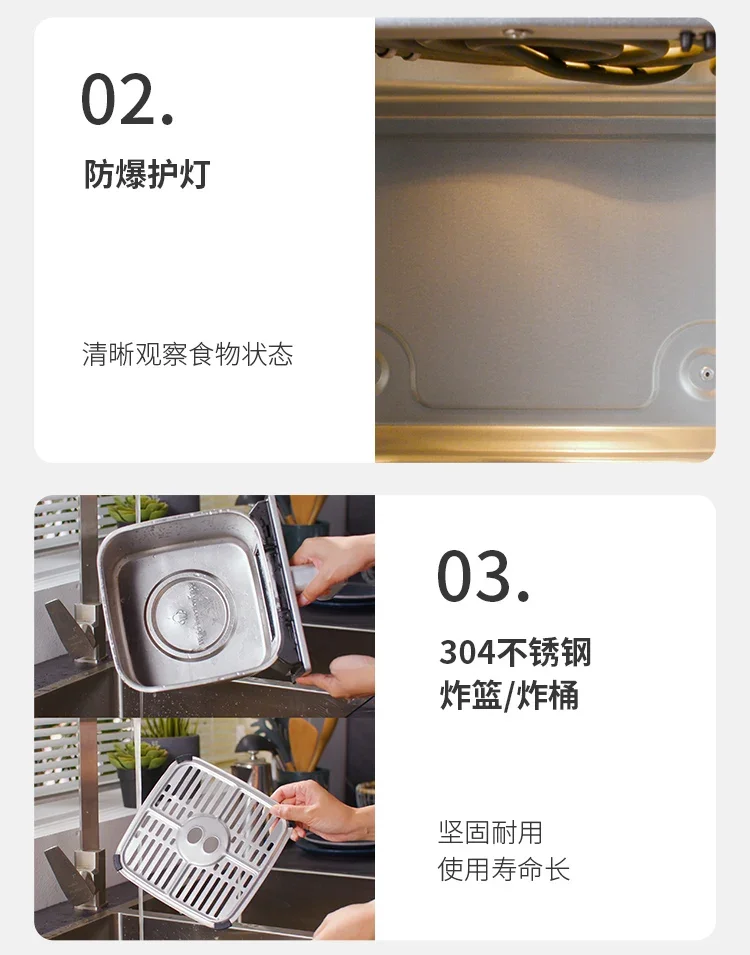 02.

防爆护灯

清晰观察食物状态

03.

304不锈钢
炸篮/炸桶

坚固耐用
使用寿命长