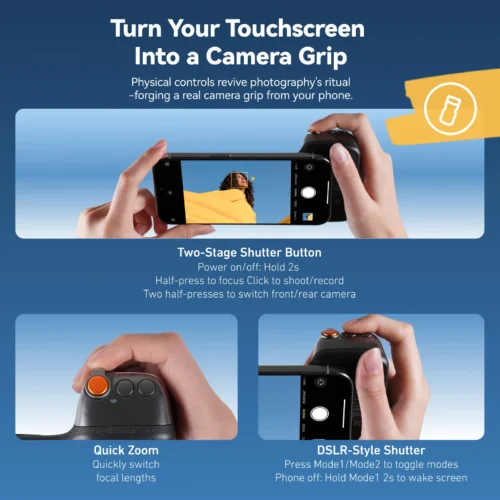 Turn Your Touchscreen Into a Camera Grip

Physical controls revive photography's ritual -forging a real camera grip from your phone.

Two-Stage Shutter Button
Power on/off: Hold 2s
Half-press to focus Click to shoot/record
Two half-presses to switch front/rear camera

Quick Zoom
Quickly switch focal lengths

DSLR-Style Shutter
Press Mode1/Mode2 to toggle modes
Phone off: Hold Mode1 2s to wake screen