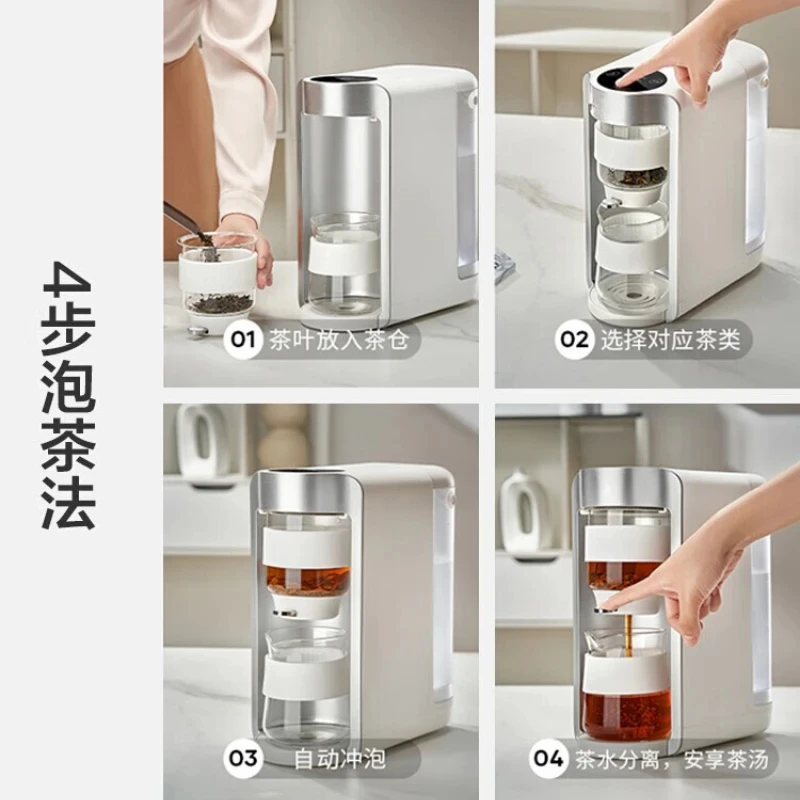 4步泡茶法

01 茶叶放入茶仓

02 选择对应茶类

03 自动冲泡

04 茶水分离，安享茶汤