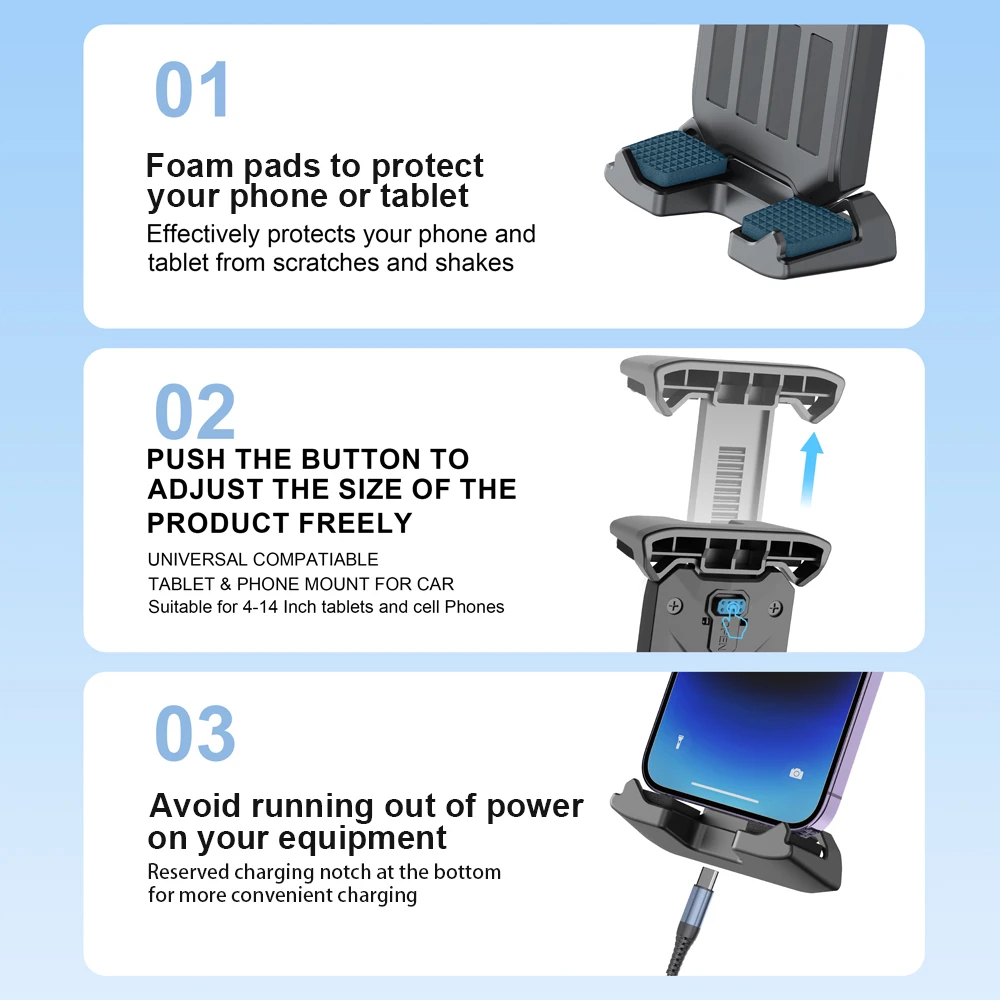 01

Foam pads to protect your phone or tablet

Effectively protects your phone and tablet from scratches and shakes

02

PUSH THE BUTTON TO ADJUST THE SIZE OF THE PRODUCT FREELY

UNIVERSAL COMPATIABLE
TABLET & PHONE MOUNT FOR CAR
Suitable for 4-14 Inch tablets and cell Phones

03

Avoid running out of power on your equipment

Reserved charging notch at the bottom for more convenient charging