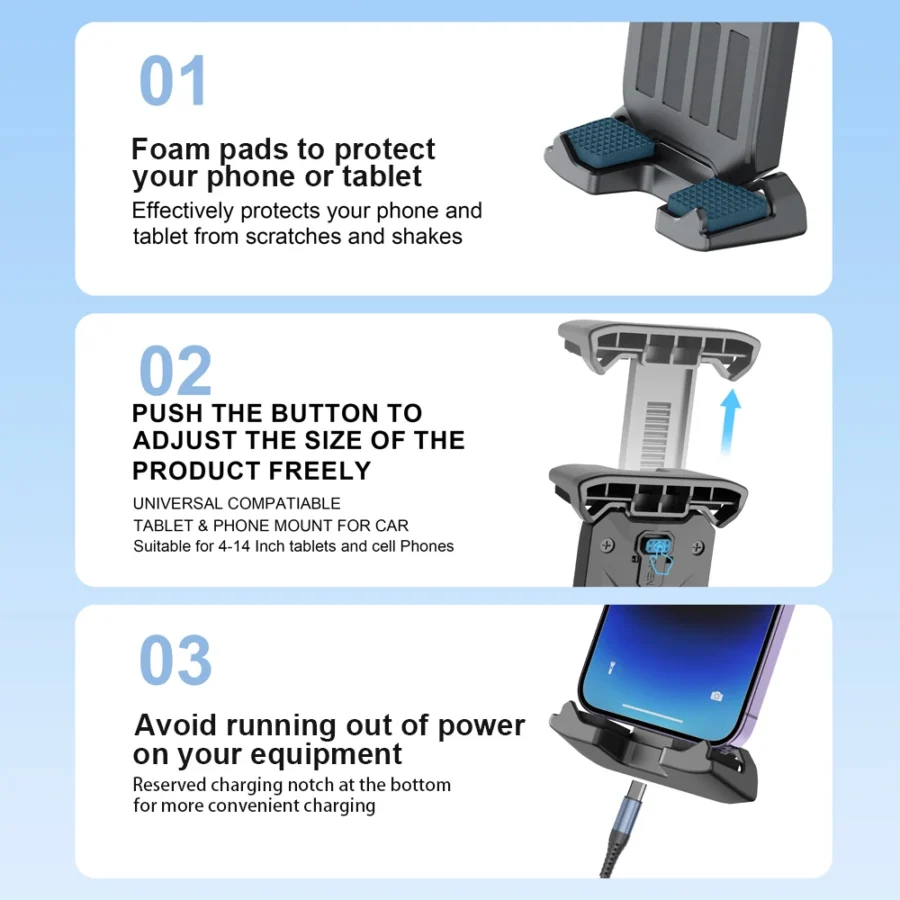 01

Foam pads to protect your phone or tablet

Effectively protects your phone and tablet from scratches and shakes

02

PUSH THE BUTTON TO ADJUST THE SIZE OF THE PRODUCT FREELY

UNIVERSAL COMPATIABLE
TABLET & PHONE MOUNT FOR CAR
Suitable for 4-14 Inch tablets and cell Phones

03

Avoid running out of power on your equipment

Reserved charging notch at the bottom for more convenient charging