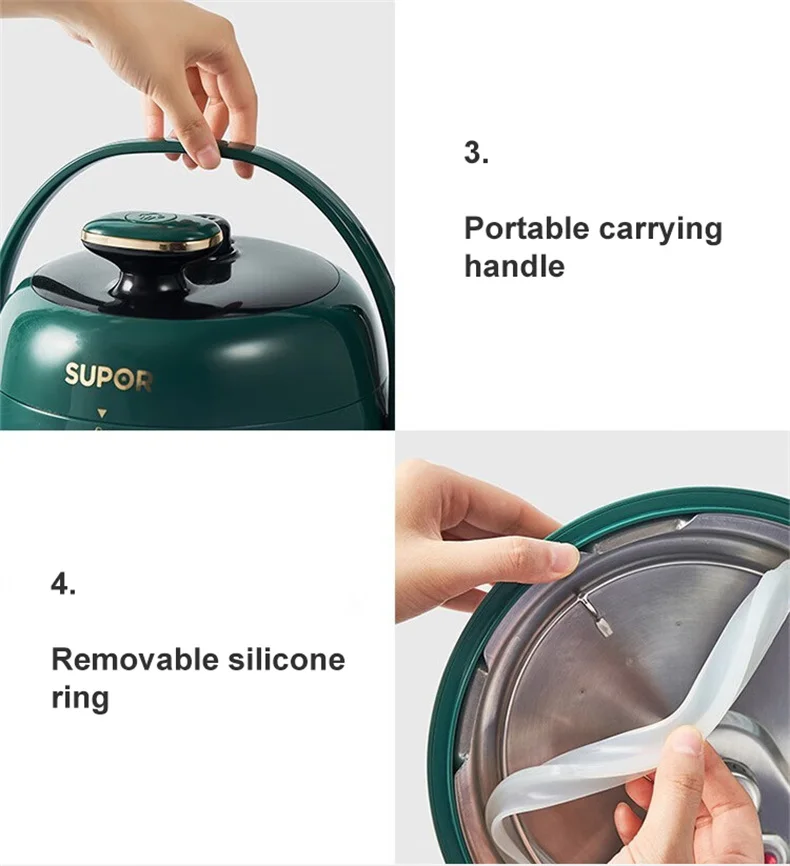 SUPOR

3.

Portable carrying handle

4.

Removable silicone ring