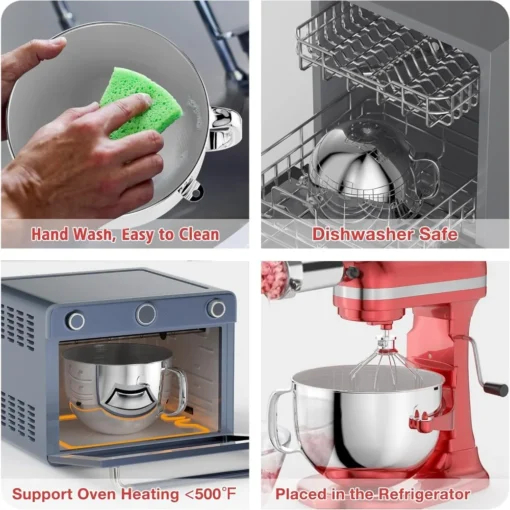 Hand Wash, Easy to Clean

Dishwasher Safe

Support Oven Heating <500°F

Placed in the Refrigerator