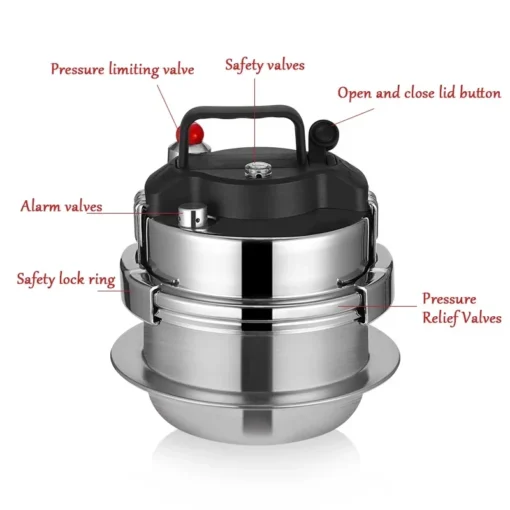 Pressure limiting valve

Safety valves

Open and close lid button

Alarm valves

Safety lock ring

Pressure Relief Valves