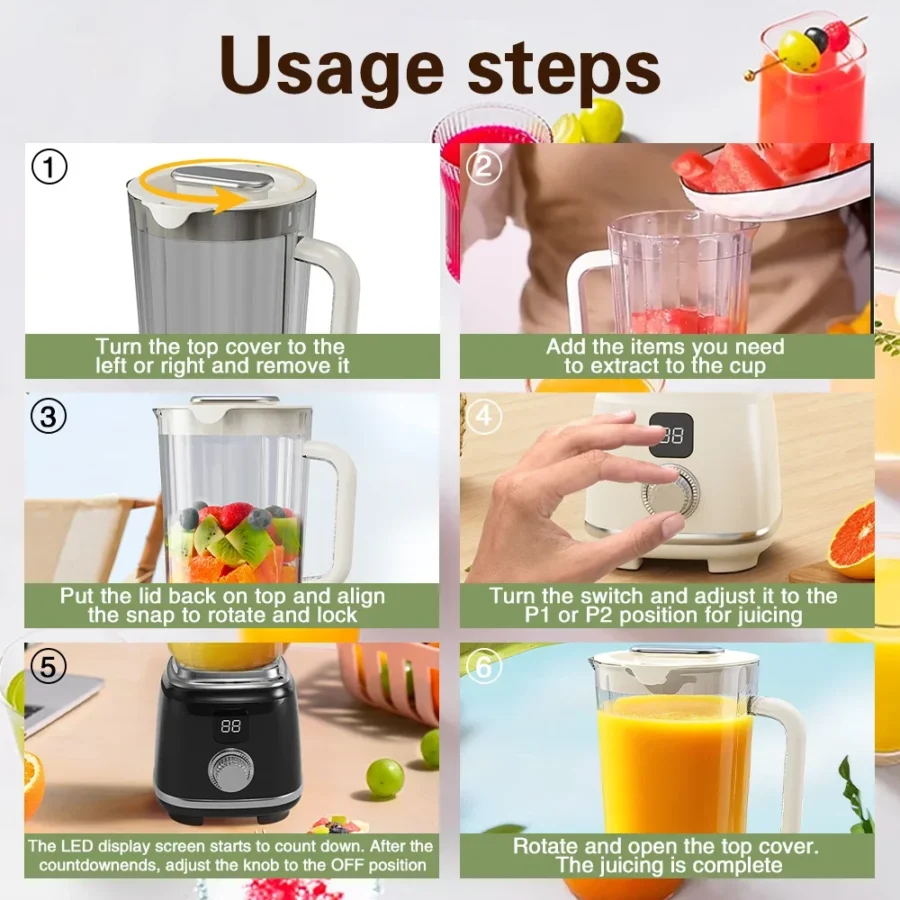 Usage steps

①
Turn the top cover to the left or right and remove it

②
Add the items you need to extract to the cup

③
Put the lid back on top and align the snap to rotate and lock

④
88
Turn the switch and adjust it to the P1 or P2 position for juicing

⑤
88
The LED display screen starts to count down. After the countdownends, adjust the knob to the OFF position

⑥
Rotate and open the top cover. The juicing is complete