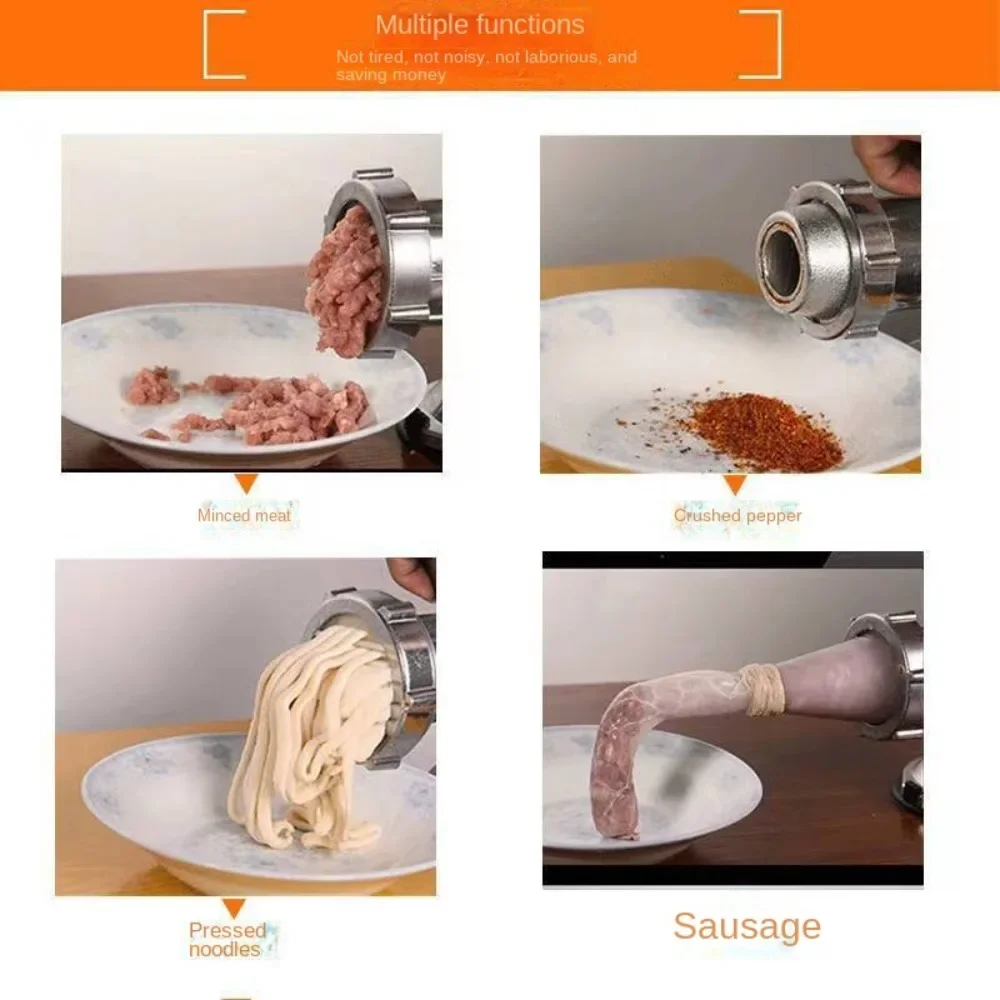 Multiple functions

Not tired, not noisy, not laborious, and saving money

Minced meat

Crushed pepper

Pressed noodles

Sausage