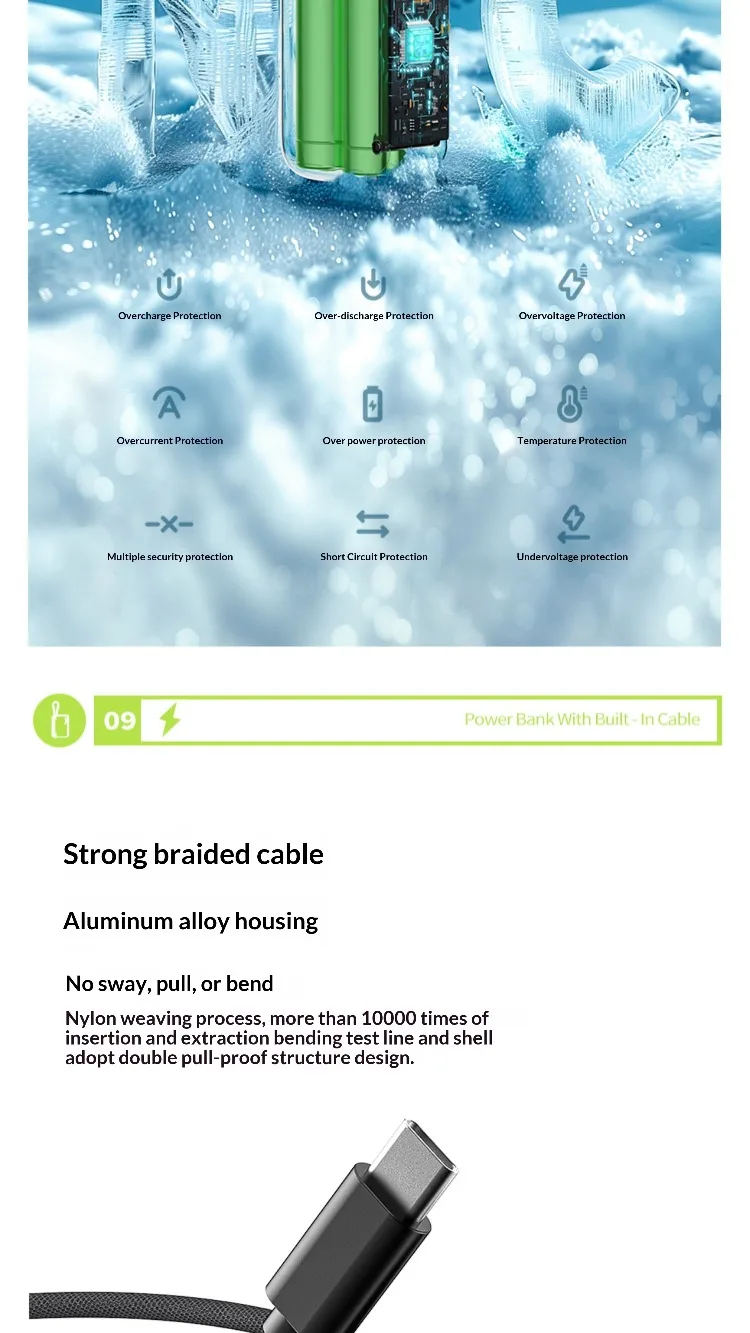 Overcharge Protection

Over-discharge Protection

Overvoltage Protection

Overcurrent Protection

Over power protection

Temperature Protection

Multiple security protection

Short Circuit Protection

Undervoltage protection

09

Power Bank With Built - In Cable

Strong braided cable

Aluminum alloy housing

No sway, pull, or bend

Nylon weaving process, more than 10000 times of insertion and extraction bending test line and shell adopt double pull-proof structure design.