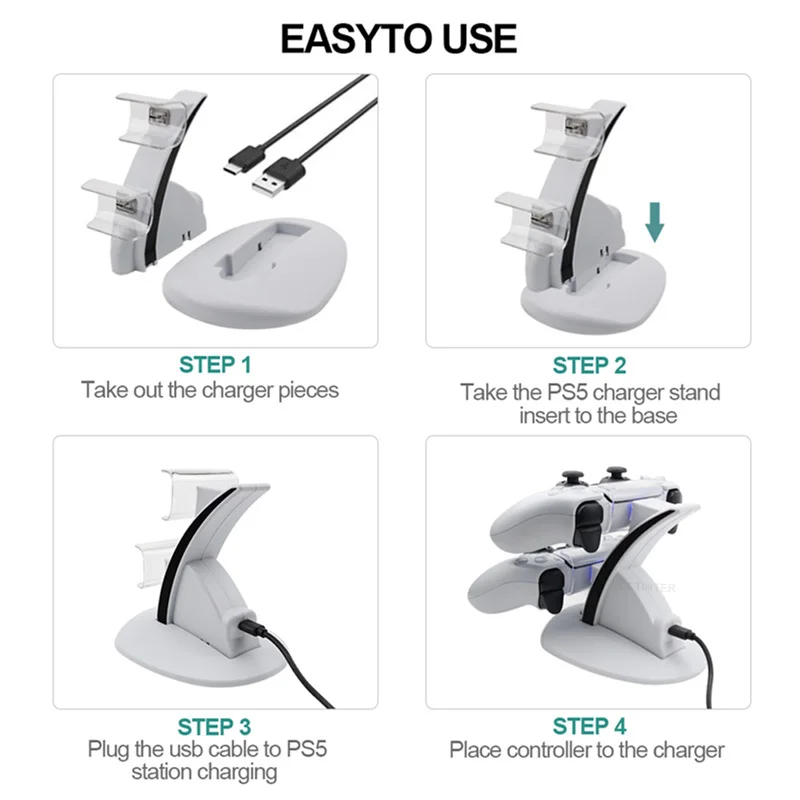 EASYTO USE

STEP 1
Take out the charger pieces

STEP 2
Take the PS5 charger stand insert to the base

STEP 3
Plug the usb cable to PS5 station charging

STEP 4
Place controller to the charger