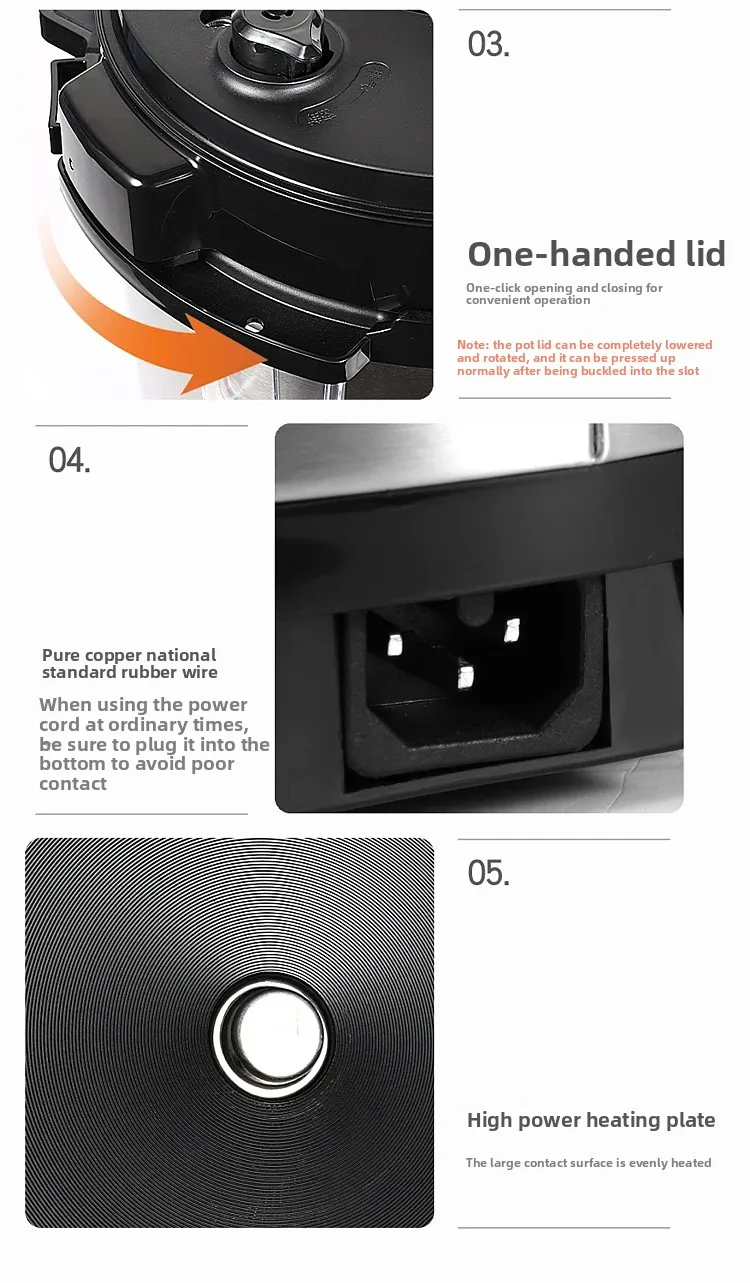 03.

One-handed lid

One-click opening and closing for convenient operation

Note: the pot lid can be completely lowered and rotated, and it can be pressed up normally after being buckled into the slot

04.

Pure copper national standard rubber wire

When using the power cord at ordinary times, be sure to plug it into the bottom to avoid poor contact

05.

High power heating plate

The large contact surface is evenly heated