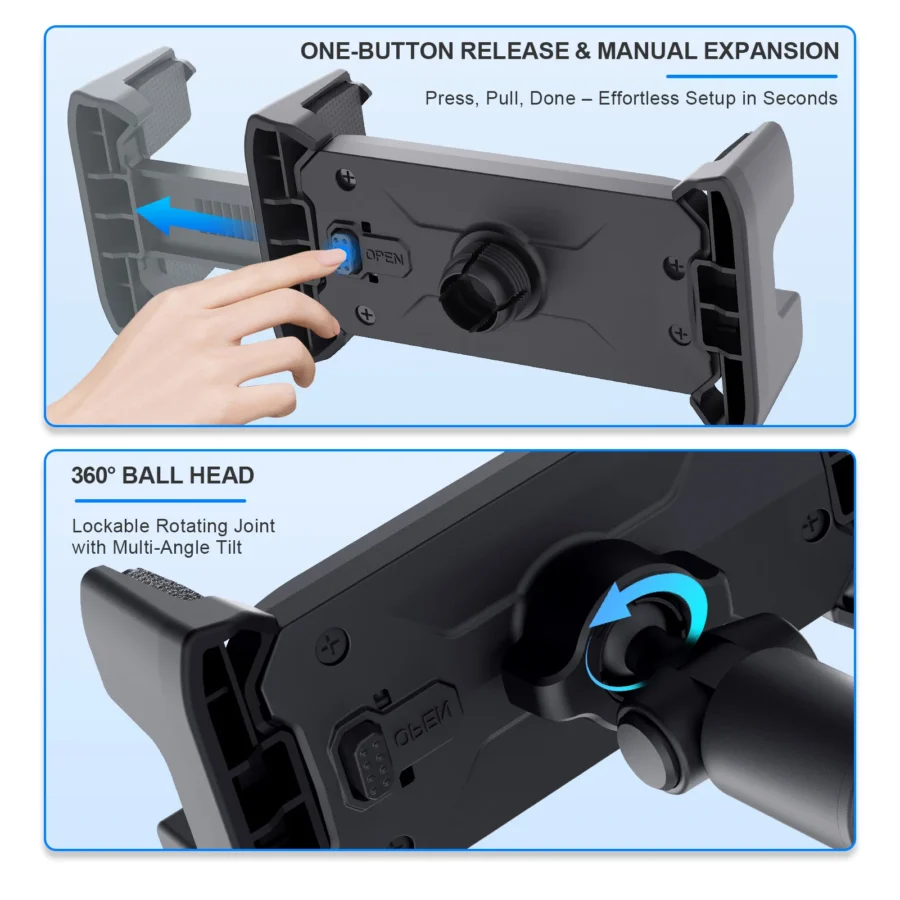 ONE-BUTTON RELEASE & MANUAL EXPANSION

Press, Pull, Done – Effortless Setup in Seconds

OPEN

360° BALL HEAD

Lockable Rotating Joint with Multi-Angle Tilt

OPEN