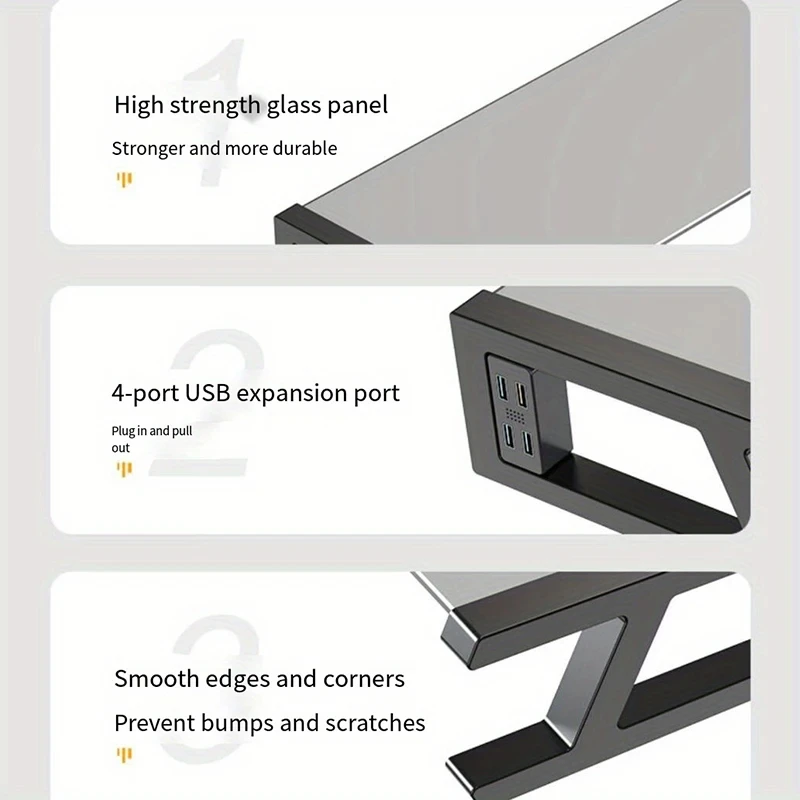 1

High strength glass panel

Stronger and more durable

2

4-port USB expansion port

Plug in and pull out

3

Smooth edges and corners

Prevent bumps and scratches