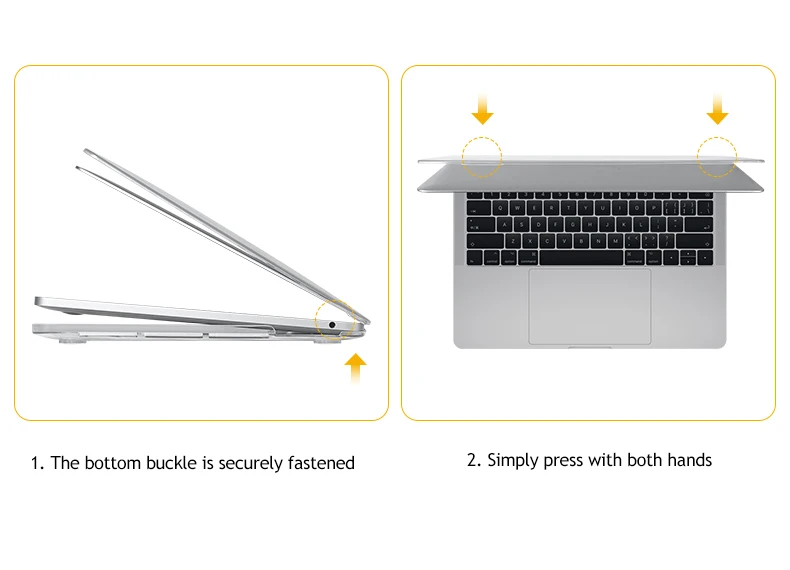 1. The bottom buckle is securely fastened

2. Simply press with both hands