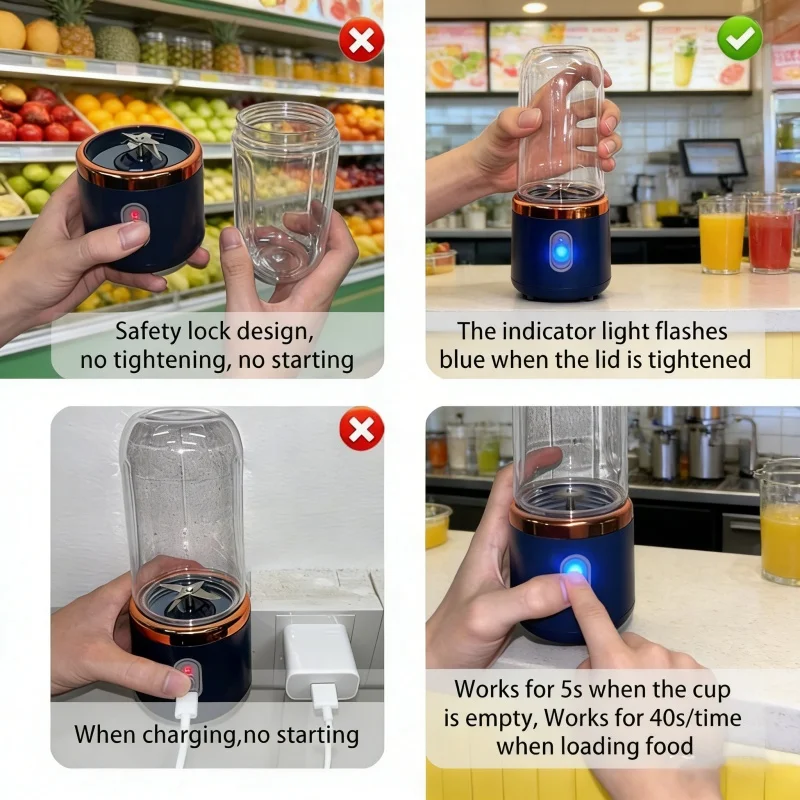 Safety lock design, no tightening, no starting

The indicator light flashes blue when the lid is tightened

When charging,no starting

Works for 5s when the cup is empty, Works for 40s/time when loading food