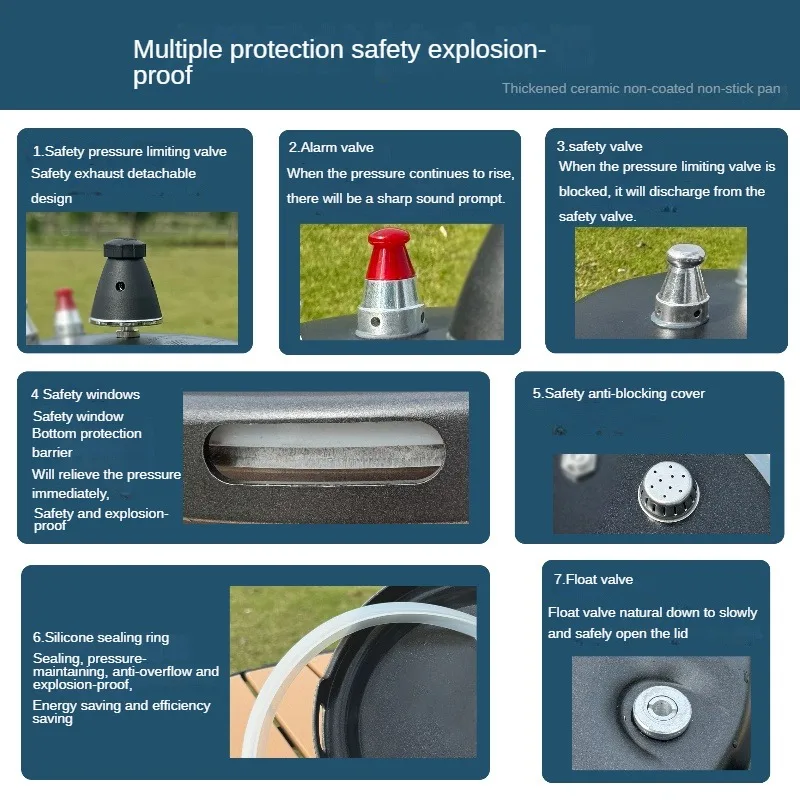 Multiple protection safety explosion-proof

Thickened ceramic non-coated non-stick pan

1.Safety pressure limiting valve
Safety exhaust detachable design

2.Alarm valve
When the pressure continues to rise, there will be a sharp sound prompt.

3.safety valve
When the pressure limiting valve is blocked, it will discharge from the safety valve.

4 Safety windows
Safety window
Bottom protection barrier
Will relieve the pressure immediately,
Safety and explosion-proof

5.Safety anti-blocking cover

6.Silicone sealing ring
Sealing, pressure-maintaining, anti-overflow and explosion-proof,
Energy saving and efficiency saving

7.Float valve
Float valve natural down to slowly and safely open the lid