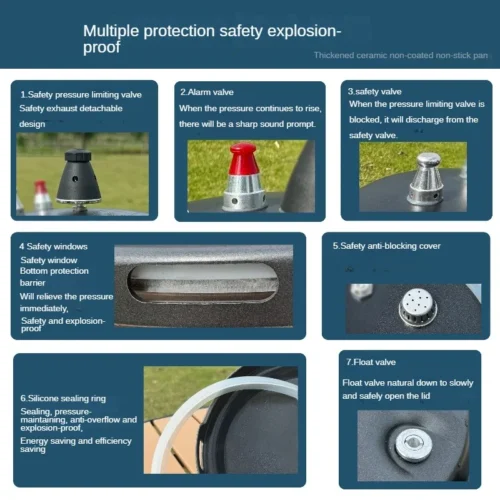 Multiple protection safety explosion-proof

Thickened ceramic non-coated non-stick pan

1.Safety pressure limiting valve
Safety exhaust detachable design

2.Alarm valve
When the pressure continues to rise, there will be a sharp sound prompt.

3.safety valve
When the pressure limiting valve is blocked, it will discharge from the safety valve.

4 Safety windows
Safety window
Bottom protection barrier
Will relieve the pressure immediately,
Safety and explosion-proof

5.Safety anti-blocking cover

6.Silicone sealing ring
Sealing, pressure-maintaining, anti-overflow and explosion-proof,
Energy saving and efficiency saving

7.Float valve
Float valve natural down to slowly and safely open the lid